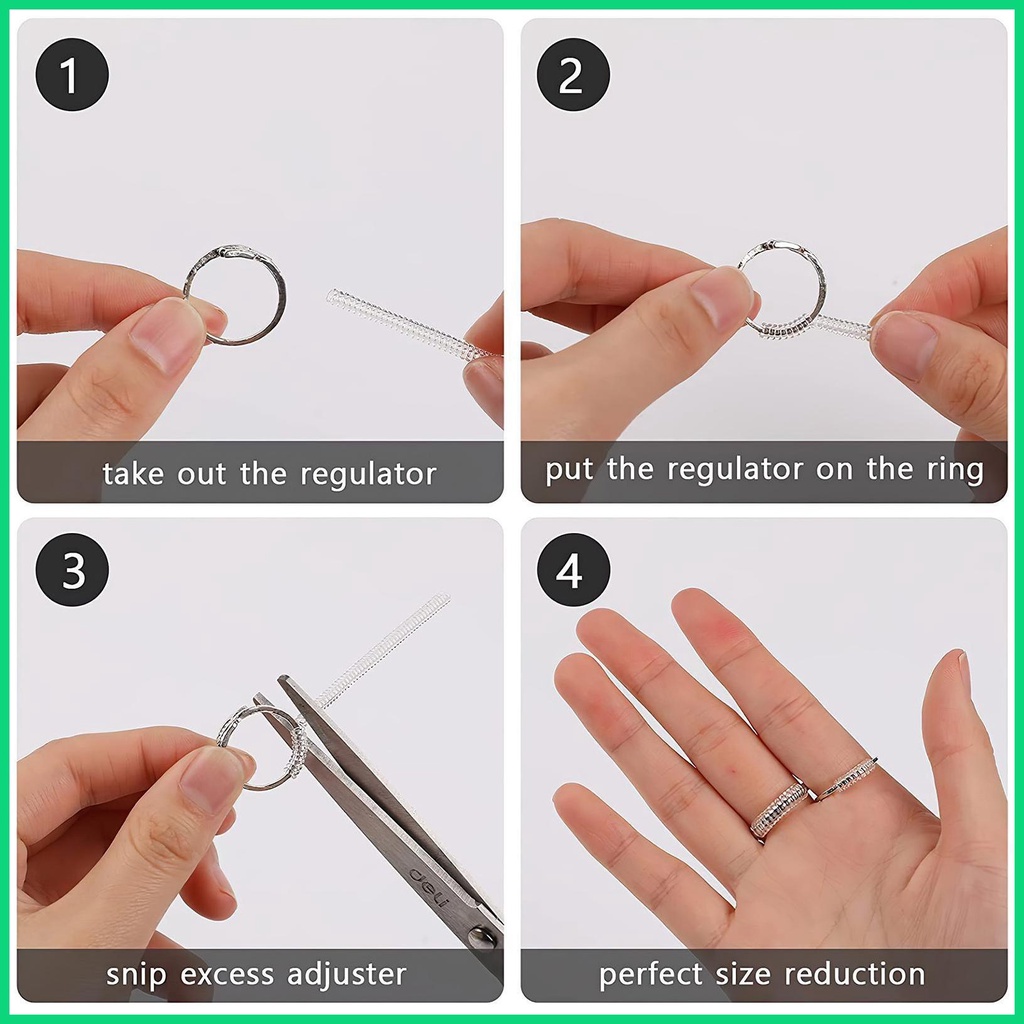 1

take out the regulator

2

put the regulator on the ring

3

deli

snip excess adjuster

4

perfect size reduction