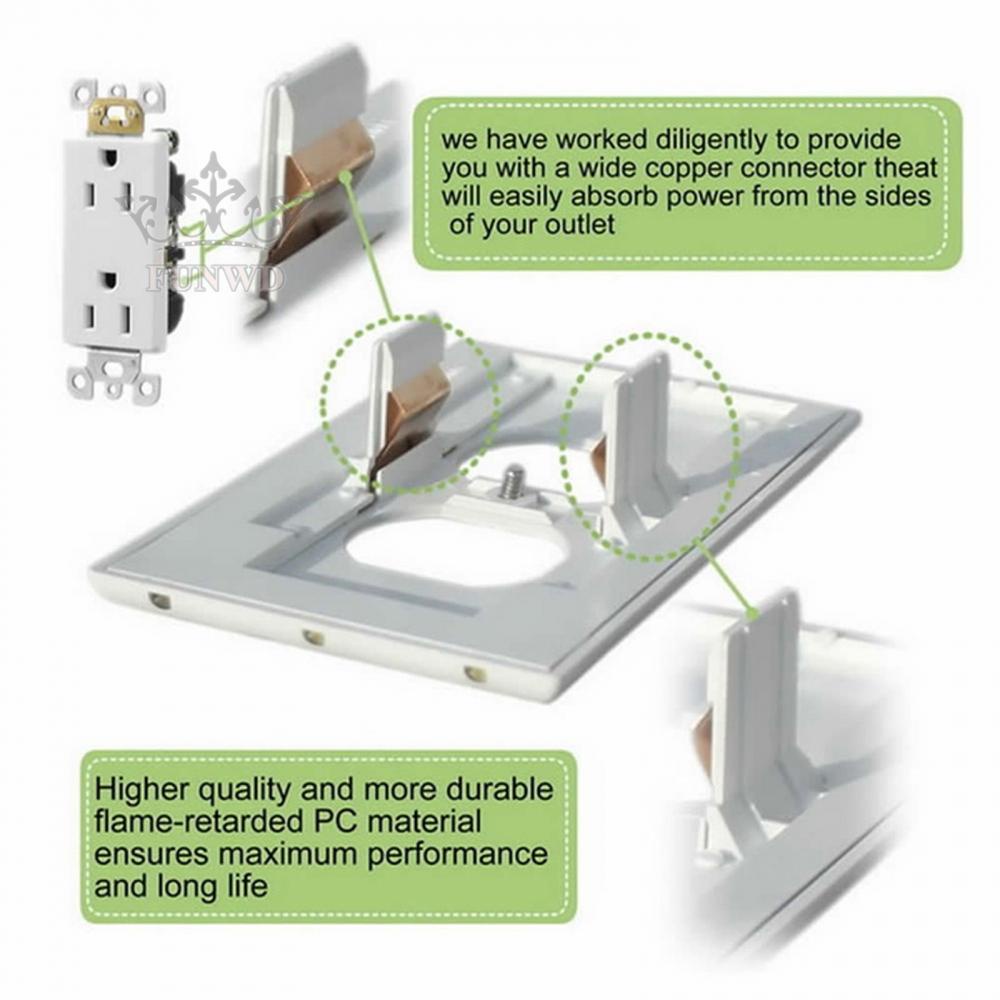 FUNWD

we have worked diligently to provide you with a wide copper connector theat will easily absorb power from the sides of your outlet

Higher quality and more durable flame-retarded PC material ensures maximum performance and long life