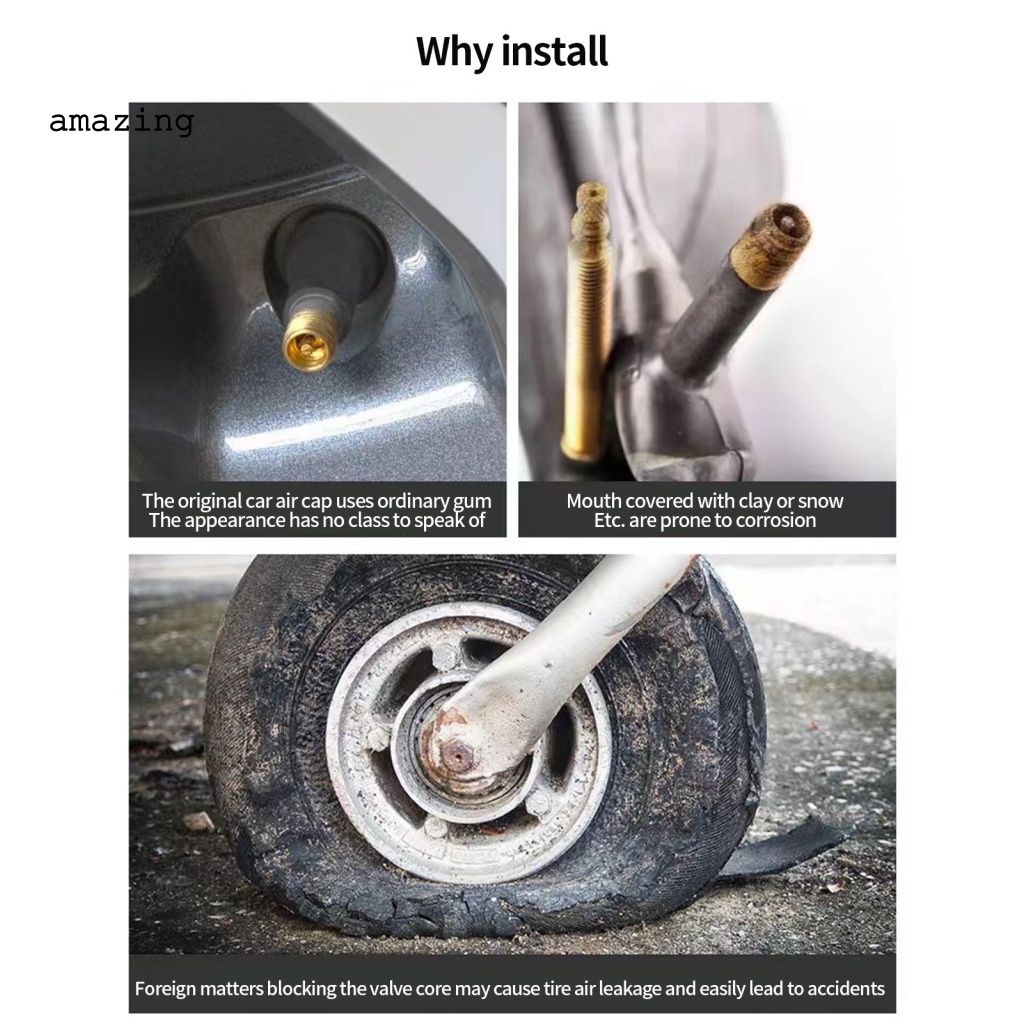 Why install

amazing

The original car air cap uses ordinary gum
The appearance has no class to speak of

Mouth covered with clay or snow
Etc. are prone to corrosion

Foreign matters blocking the valve core may cause tire air leakage and easily lead to accidents