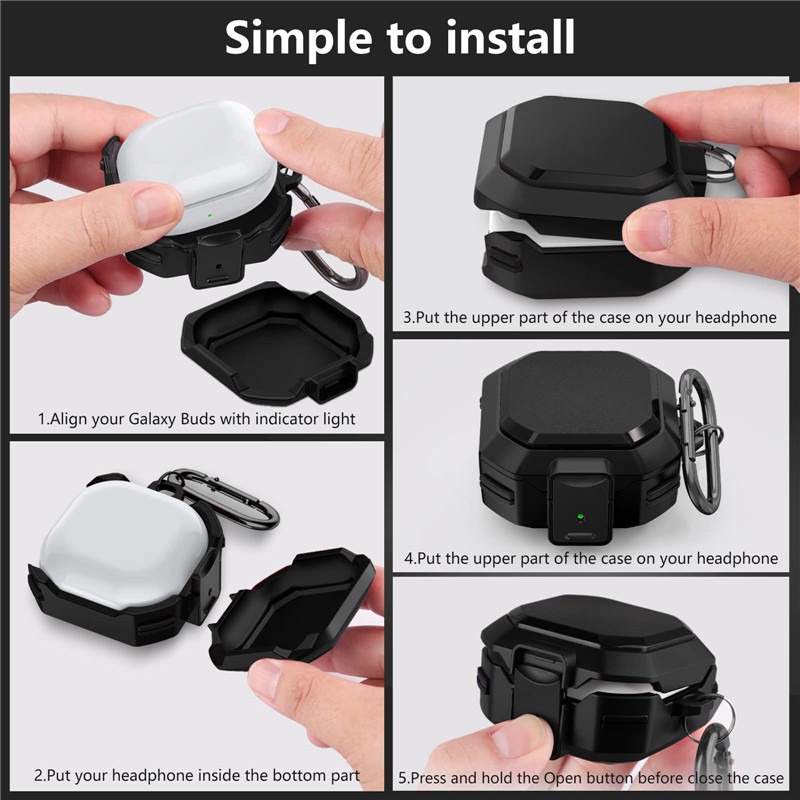 Simple to install

1.Align your Galaxy Buds with indicator light

2.Put your headphone inside the bottom part

3.Put the upper part of the case on your headphone

4.Put the upper part of the case on your headphone

5.Press and hold the Open button before close the case