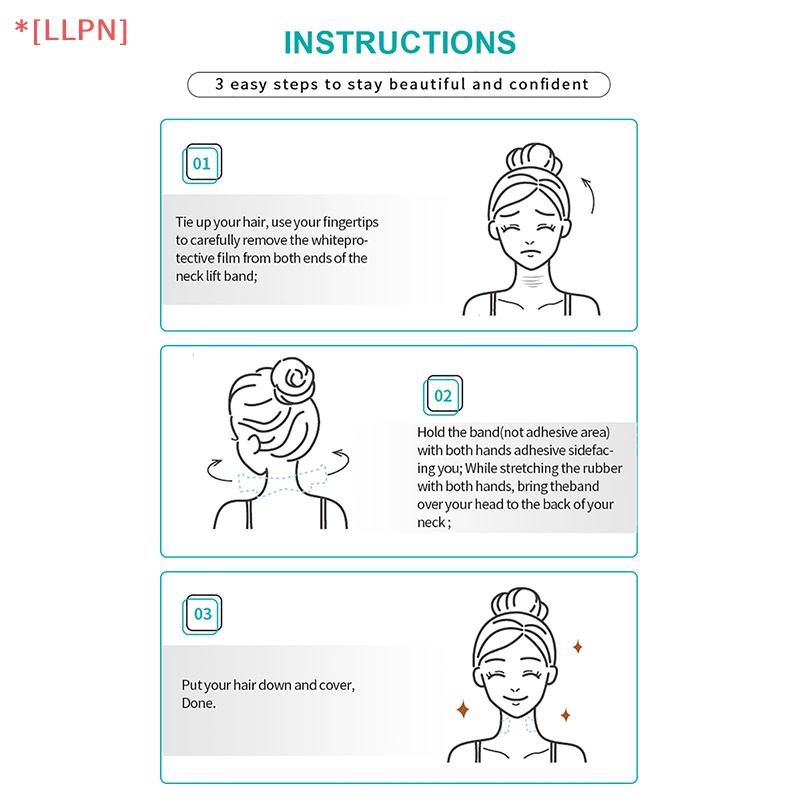 *[LLPN]

INSTRUCTIONS

3 easy steps to stay beautiful and confident

01

Tie up your hair, use your fingertips to carefully remove the whiteprotective film from both ends of the neck lift band;

02

Hold the band(not adhesive area) with both hands adhesive sidefacing you; While stretching the rubber with both hands, bring theband over your head to the back of your neck ;

03

Put your hair down and cover, Done.