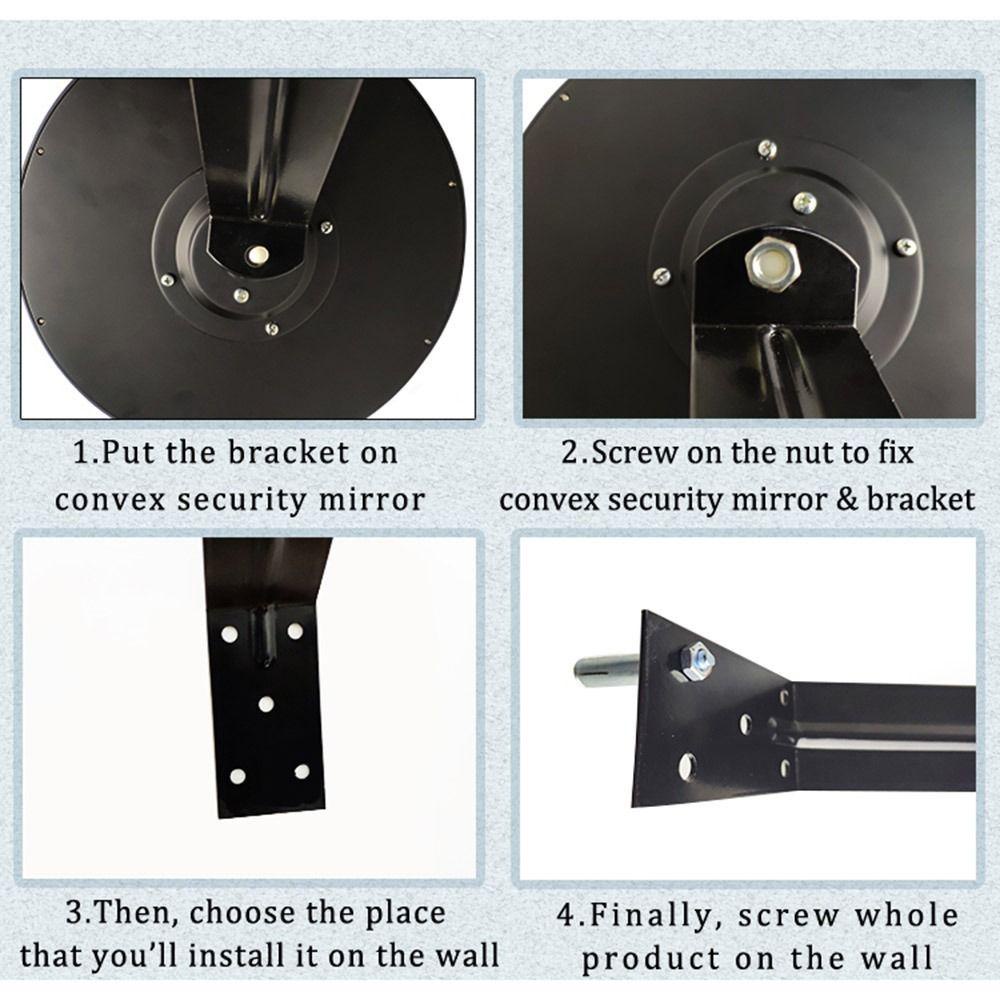 1.Put the bracket on convex security mirror

2.Screw on the nut to fix convex security mirror & bracket

3.Then, choose the place that you'll install it on the wall

4.Finally, screw whole product on the wall