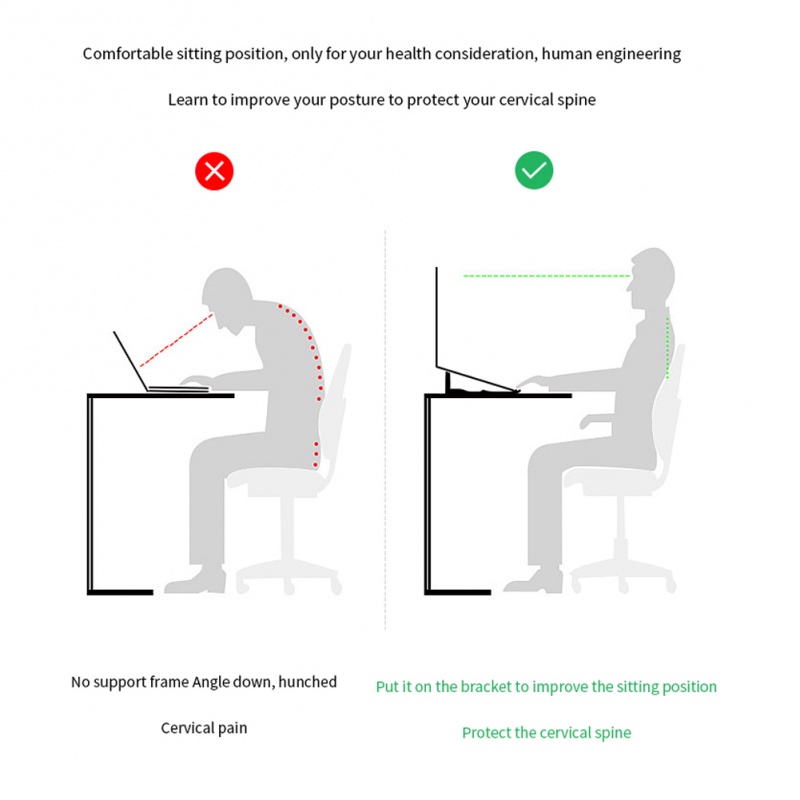 Comfortable sitting position, only for your health consideration, human engineering

Learn to improve your posture to protect your cervical spine

No support frame Angle down, hunched

Cervical pain

Put it on the bracket to improve the sitting position

Protect the cervical spine