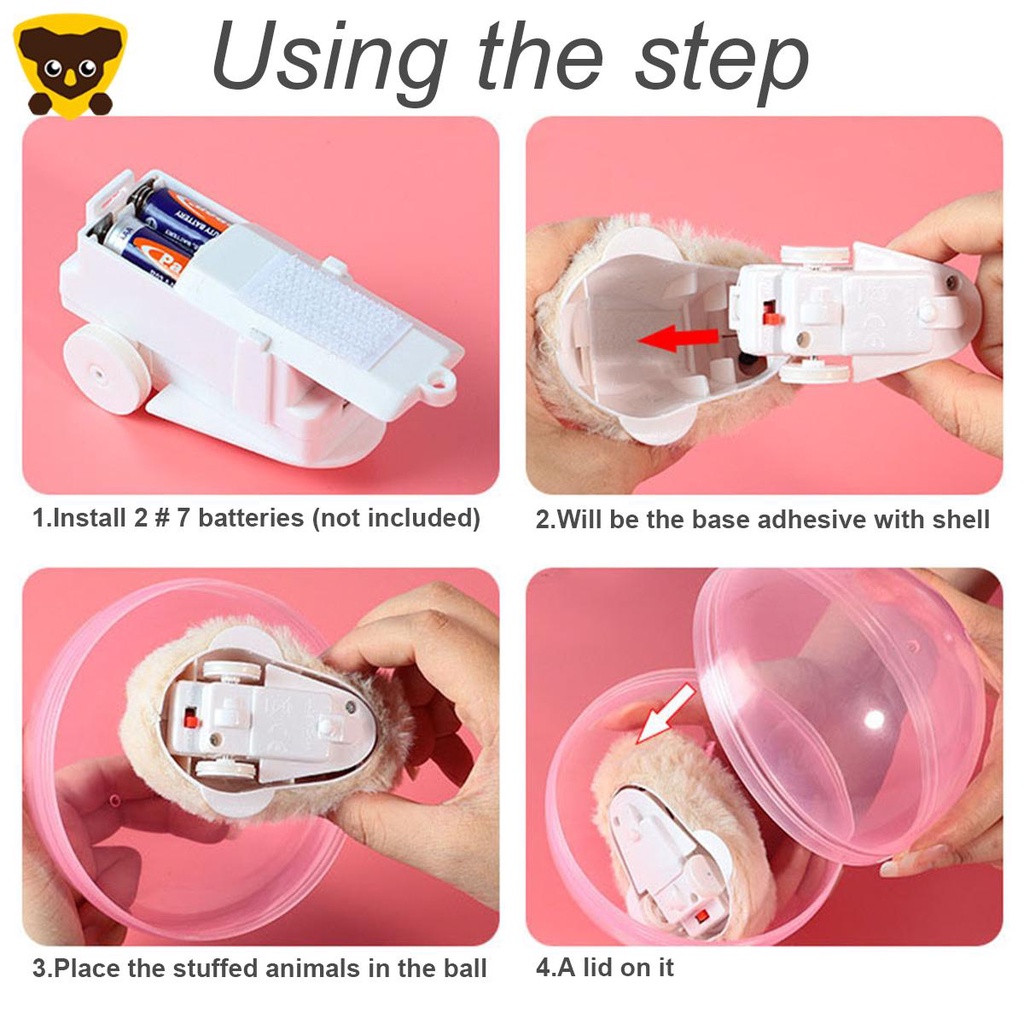 Using the step

1.Install 2 # 7 batteries (not included)

2.Will be the base adhesive with shell

3.Place the stuffed animals in the ball

4.A lid on it