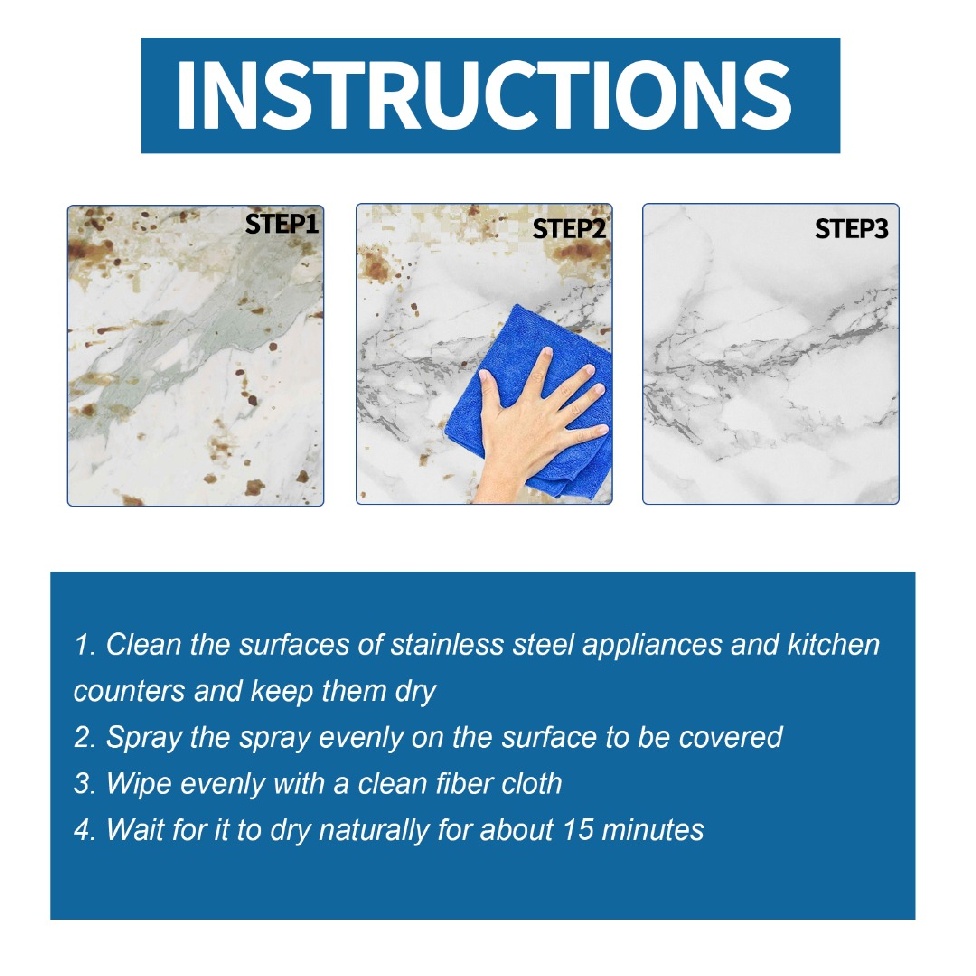 INSTRUCTIONS

STEP1

STEP2

STEP3

1. Clean the surfaces of stainless steel appliances and kitchen counters and keep them dry
2. Spray the spray evenly on the surface to be covered
3. Wipe evenly with a clean fiber cloth
4. Wait for it to dry naturally for about 15 minutes