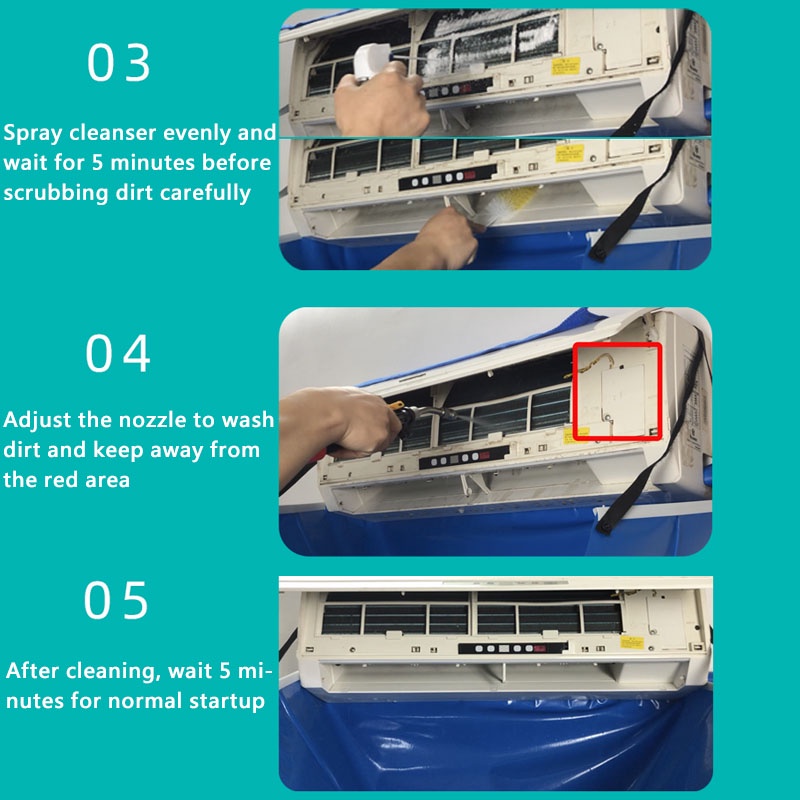 03

Spray cleanser evenly and wait for 5 minutes before scrubbing dirt carefully

04

Adjust the nozzle to wash dirt and keep away from the red area

05

After cleaning, wait 5 minutes for normal startup