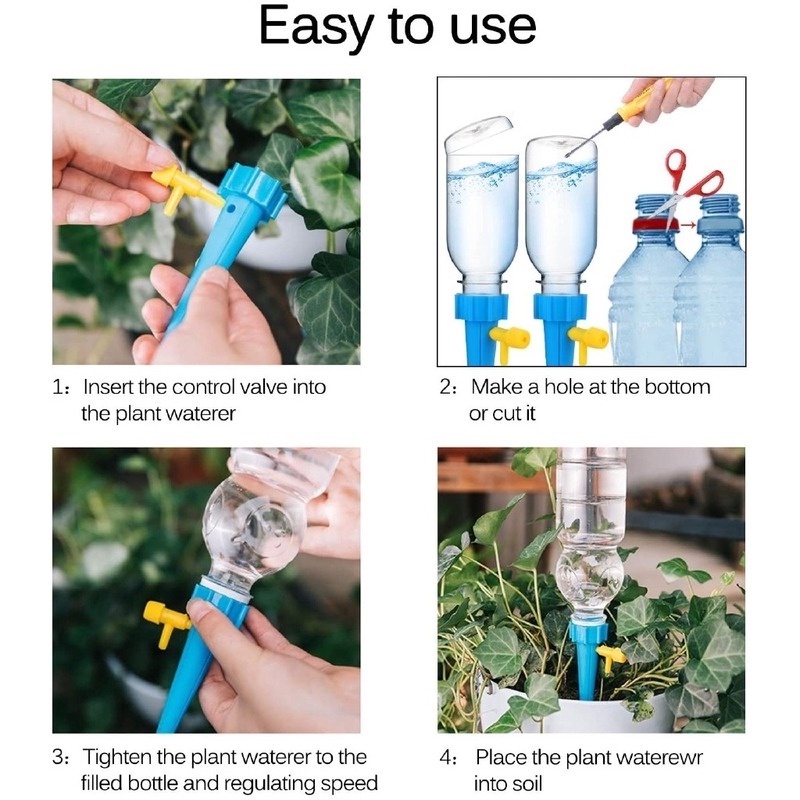 Easy to use

1: Insert the control valve into the plant waterer

2: Make a hole at the bottom or cut it

3: Tighten the plant waterer to the filled bottle and regulating speed

4: Place the plant waterewr into soil