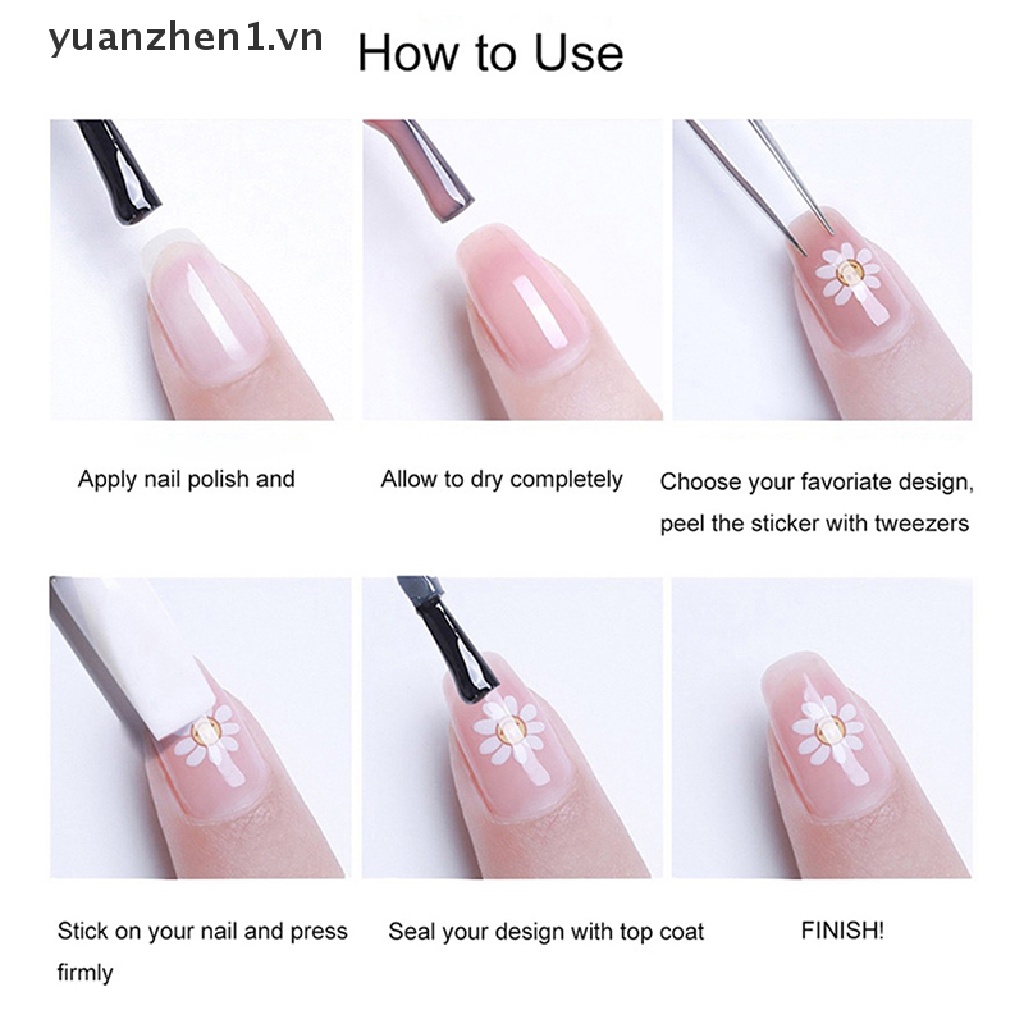 yuanzhen1.vn

How to Use

Apply nail polish and

Allow to dry completely

Choose your favoriate design, peel the sticker with tweezers

Stick on your nail and press firmly

Seal your design with top coat

FINISH!