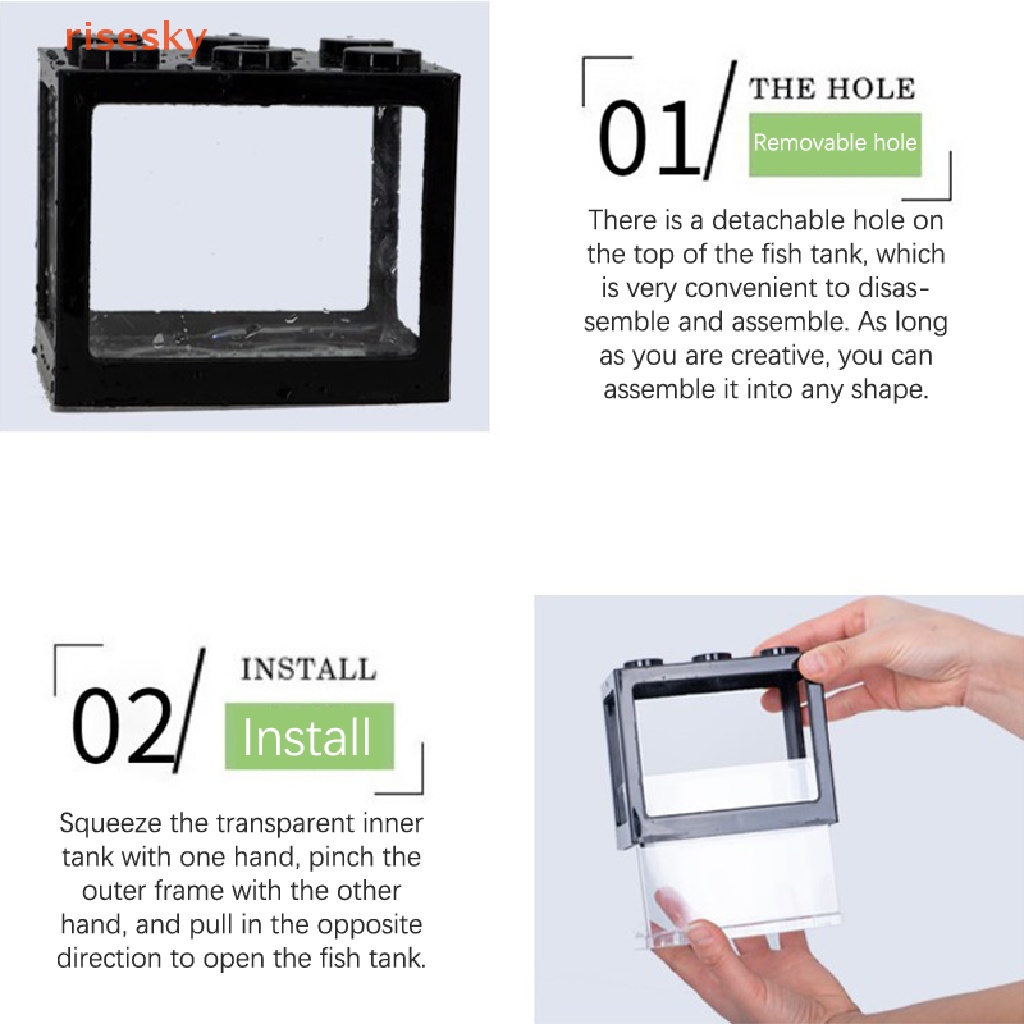 risesky

01/ THE HOLE
Removable hole

There is a detachable hole on the top of the fish tank, which is very convenient to disassemble and assemble. As long as you are creative, you can assemble it into any shape.

02/ INSTALL
Install

Squeeze the transparent inner tank with one hand, pinch the outer frame with the other hand, and pull in the opposite direction to open the fish tank.