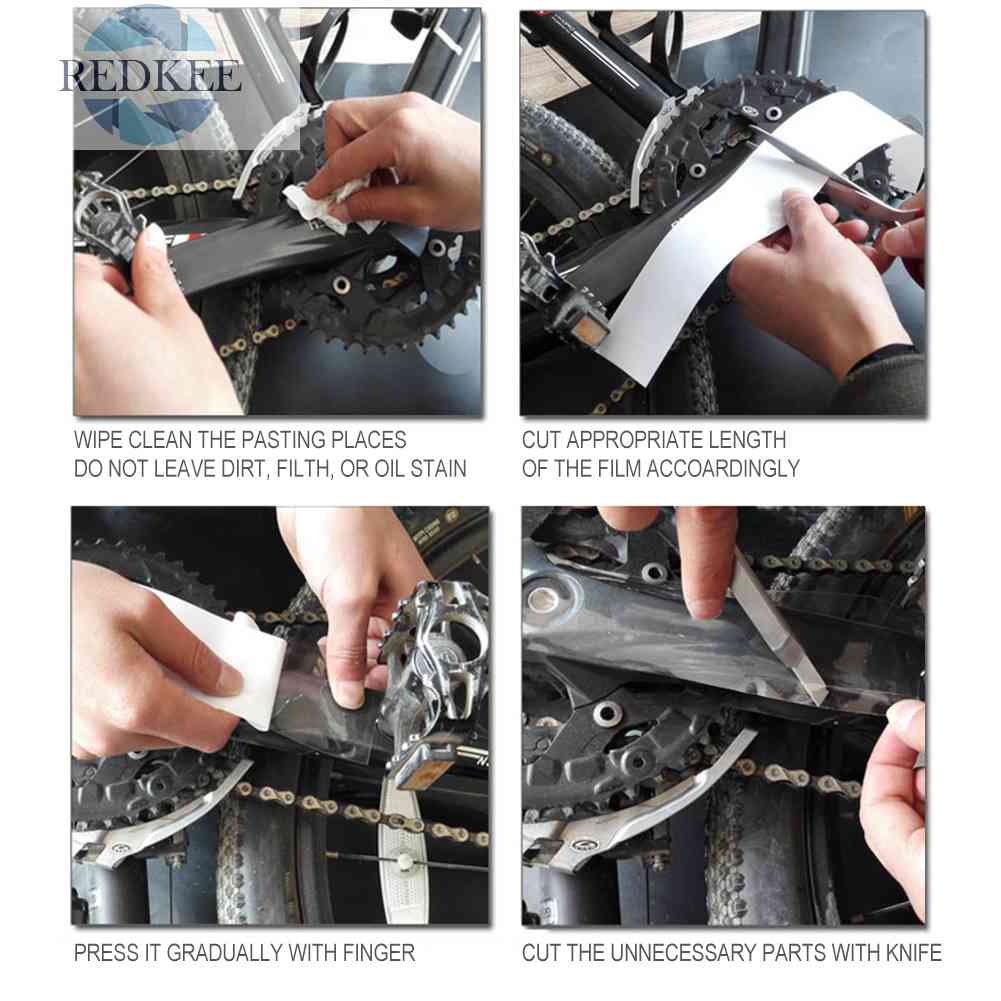 REDKEE

WIPE CLEAN THE PASTING PLACES
DO NOT LEAVE DIRT, FILTH, OR OIL STAIN

CUT APPROPRIATE LENGTH
OF THE FILM ACCOARDINGLY

PRESS IT GRADUALLY WITH FINGER

CUT THE UNNECESSARY PARTS WITH KNIFE