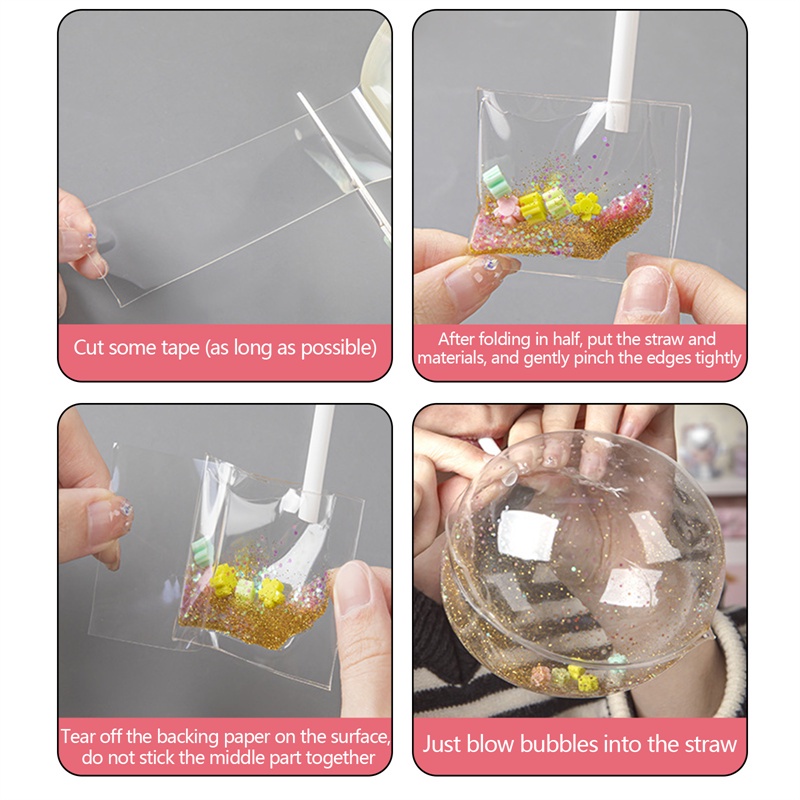 Cut some tape (as long as possible)

After folding in half, put the straw and materials, and gently pinch the edges tightly

Tear off the backing paper on the surface, do not stick the middle part together

Just blow bubbles into the straw