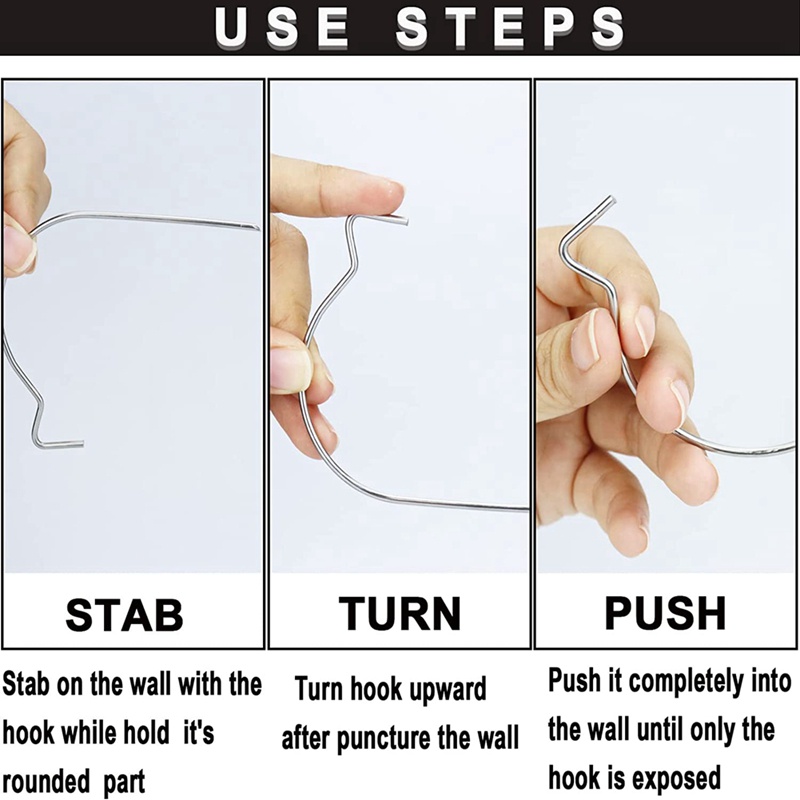 USE STEPS

STAB

Stab on the wall with the hook while hold it's rounded part

TURN

Turn hook upward after puncture the wall

PUSH

Push it completely into the wall until only the hook is exposed