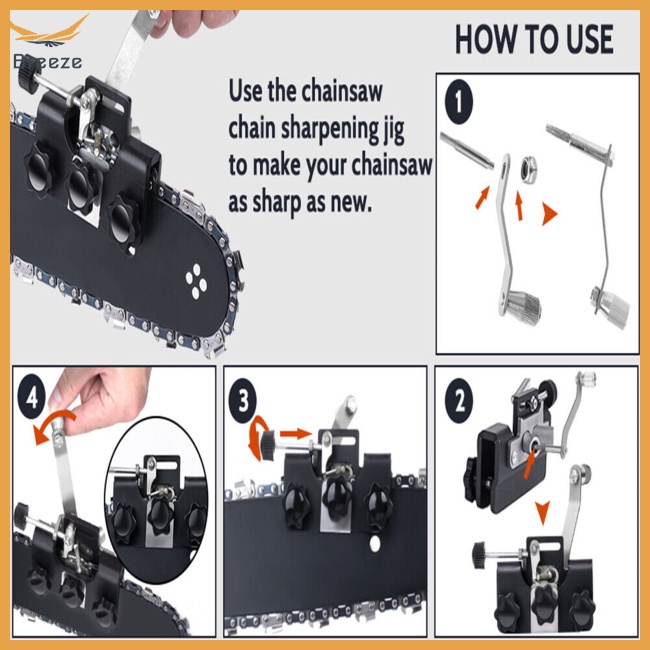 Breeze

HOW TO USE

Use the chainsaw chain sharpening jig to make your chainsaw as sharp as new.

1

4

3

2