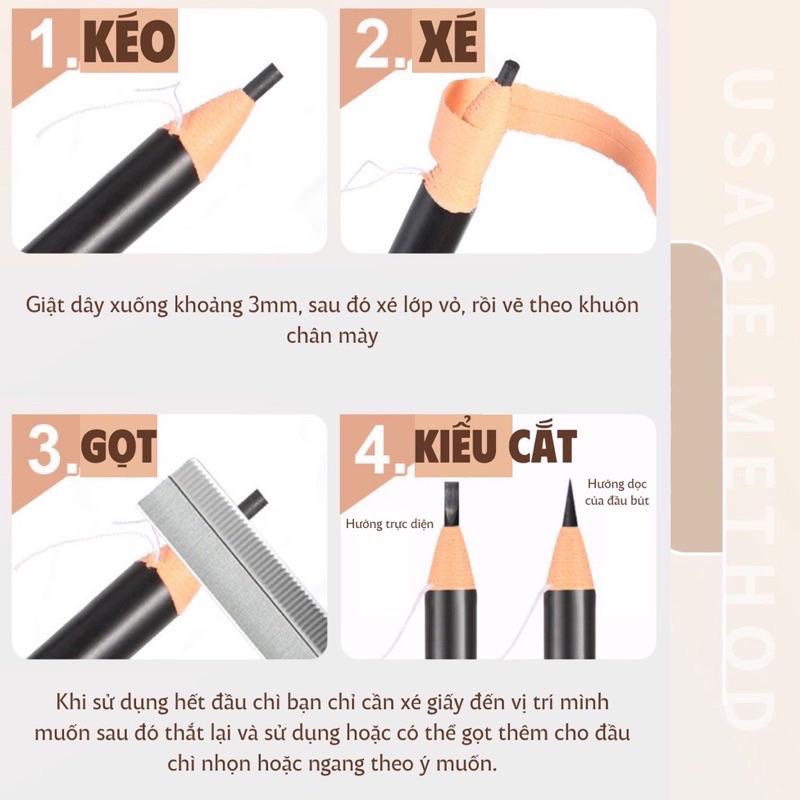 1. KÉO

2. XÉ

Giật dây xuống khoảng 3mm, sau đó xé lớp vỏ, rồi vẽ theo khuôn chân mày

3. GỌT

4. KIỂU CẮT

Hướng trực diện

Hướng dọc của đầu bút

Khi sử dụng hết đầu chì bạn chỉ cần xé giấy đến vị trí mình muốn sau đó thắt lại và sử dụng hoặc có thể gọt thêm cho đầu chì nhọn hoặc ngang theo ý muốn.

USAGE METHOD