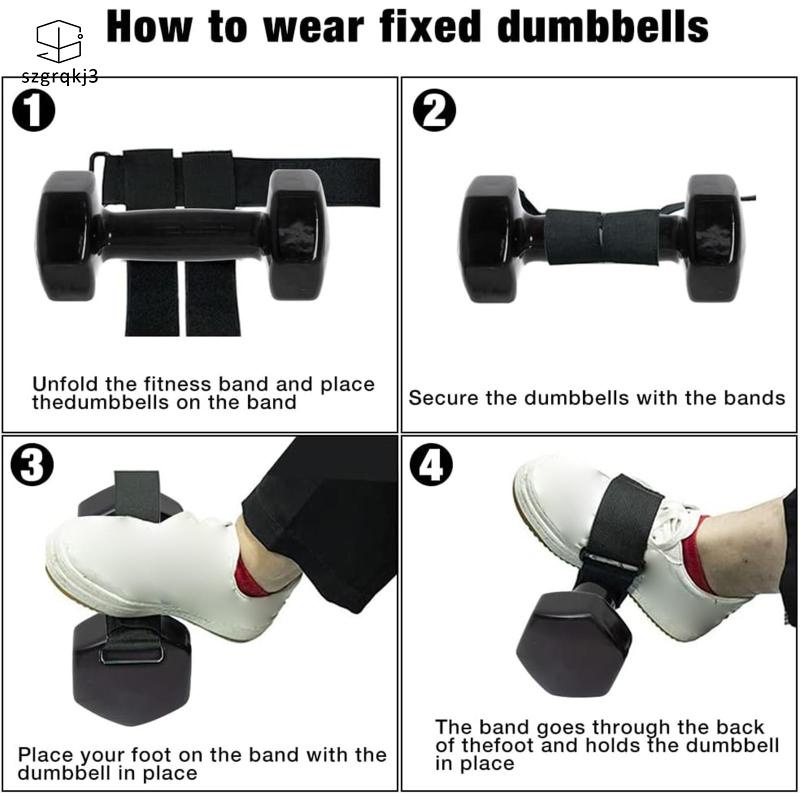 szgrqkj3

How to wear fixed dumbbells

1

Unfold the fitness band and place thedumbbells on the band

2

Secure the dumbbells with the bands

3

Place your foot on the band with the dumbbell in place

4

The band goes through the back of thefoot and holds the dumbbell in place