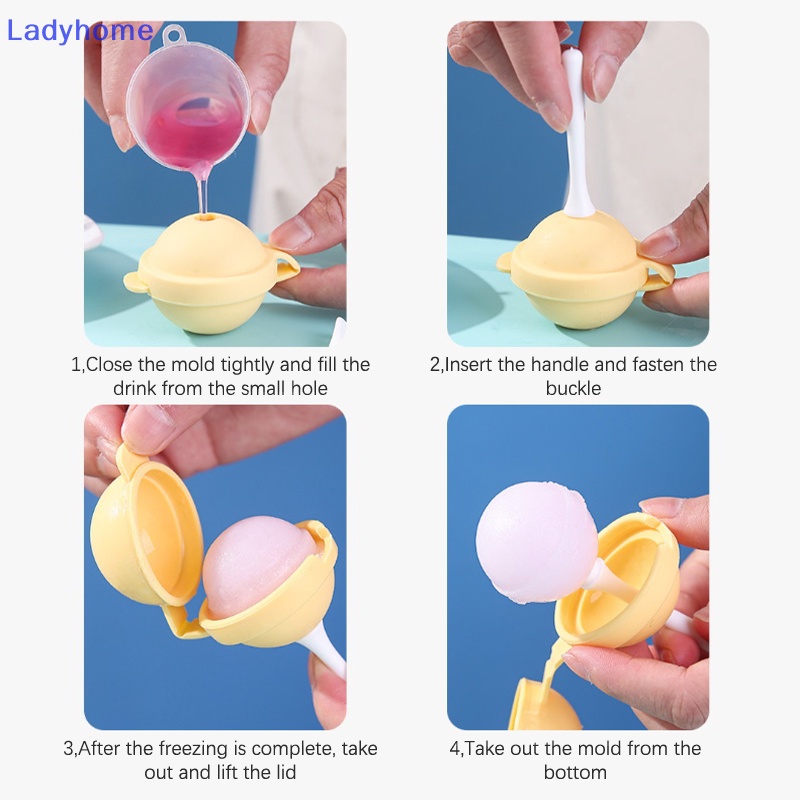 Ladyhome

1,Close the mold tightly and fill the drink from the small hole

2,Insert the handle and fasten the buckle

3,After the freezing is complete, take out and lift the lid

4,Take out the mold from the bottom