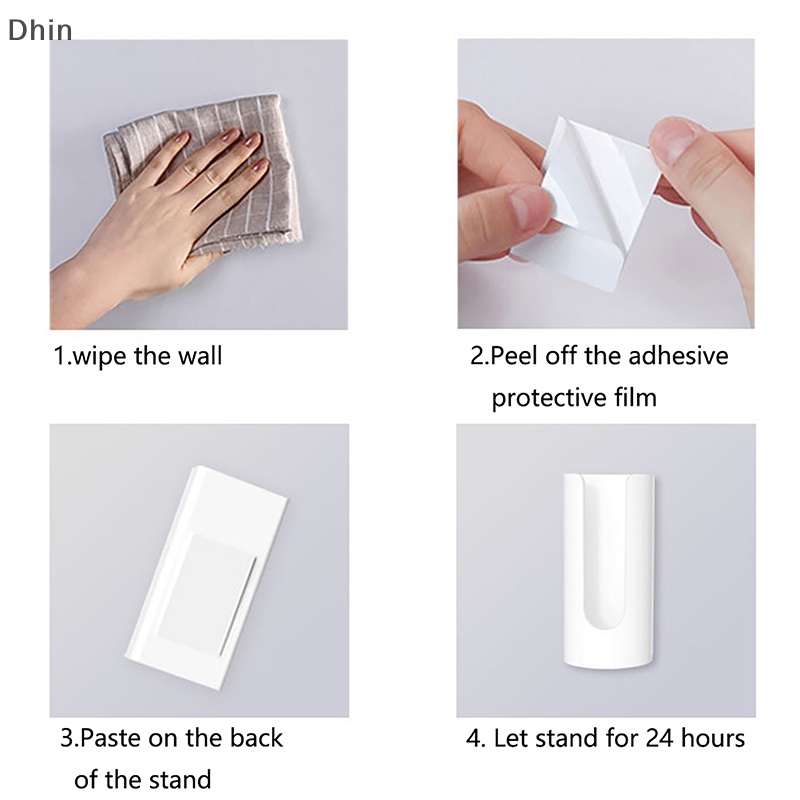 Dhin

1.wipe the wall

2.Peel off the adhesive protective film

3.Paste on the back of the stand

4. Let stand for 24 hours