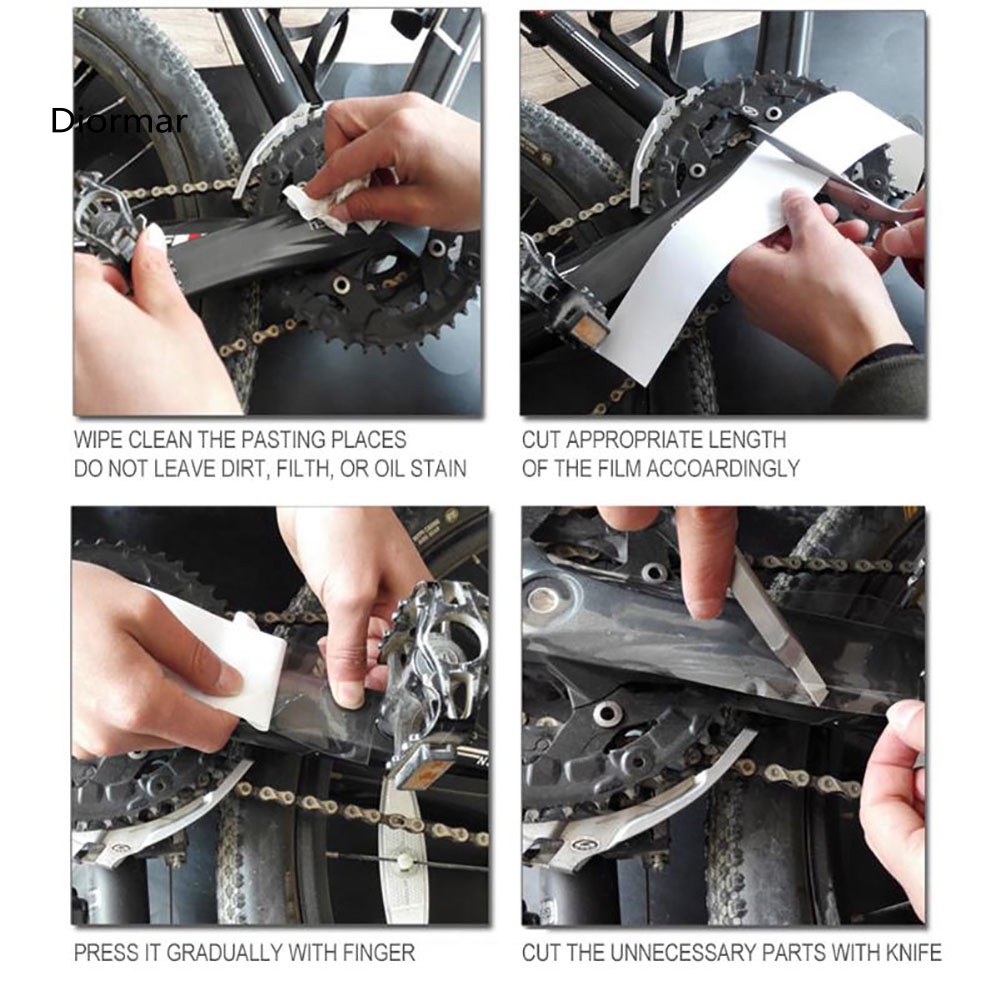 Diormar

WIPE CLEAN THE PASTING PLACES
DO NOT LEAVE DIRT, FILTH, OR OIL STAIN

CUT APPROPRIATE LENGTH
OF THE FILM ACCOARDINGLY

PRESS IT GRADUALLY WITH FINGER

CUT THE UNNECESSARY PARTS WITH KNIFE