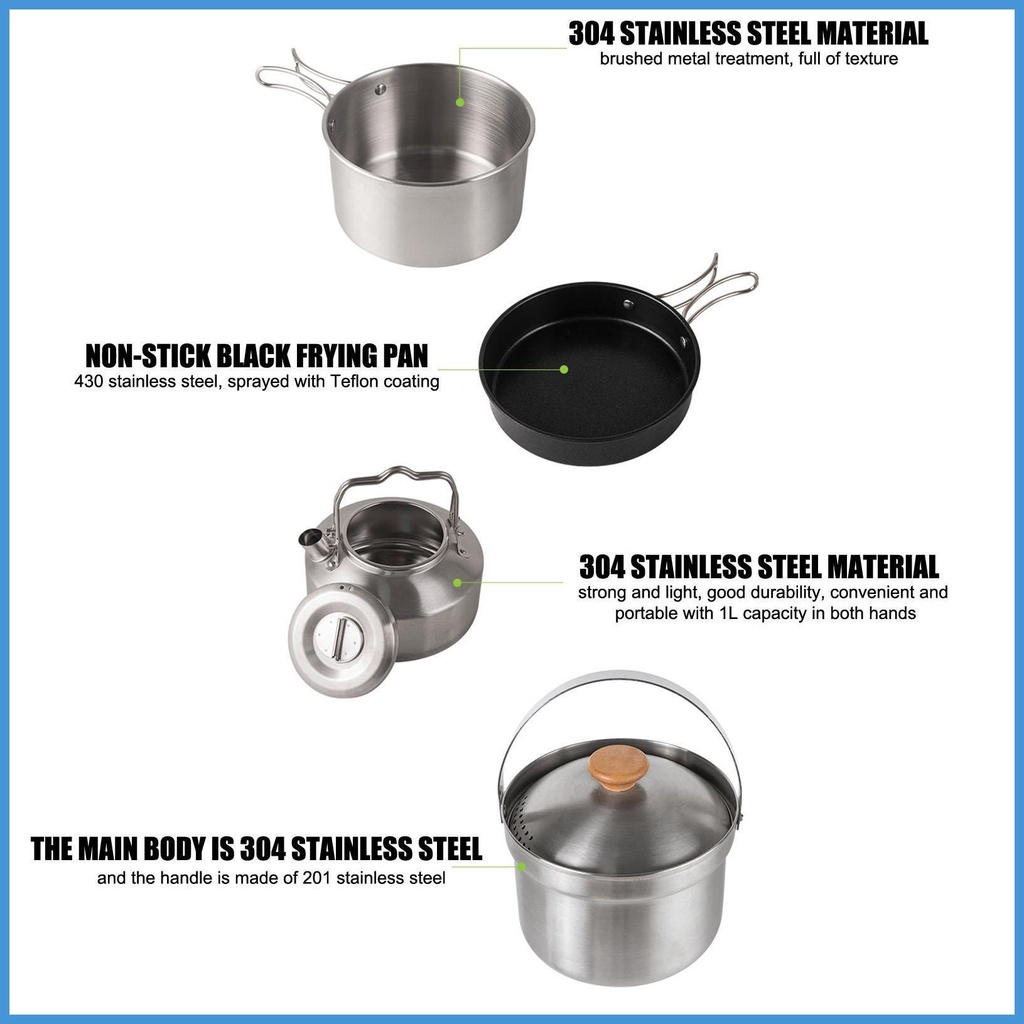 304 STAINLESS STEEL MATERIAL
brushed metal treatment, full of texture

NON-STICK BLACK FRYING PAN
430 stainless steel, sprayed with Teflon coating

304 STAINLESS STEEL MATERIAL
strong and light, good durability, convenient and portable with 1L capacity in both hands

THE MAIN BODY IS 304 STAINLESS STEEL
and the handle is made of 201 stainless steel