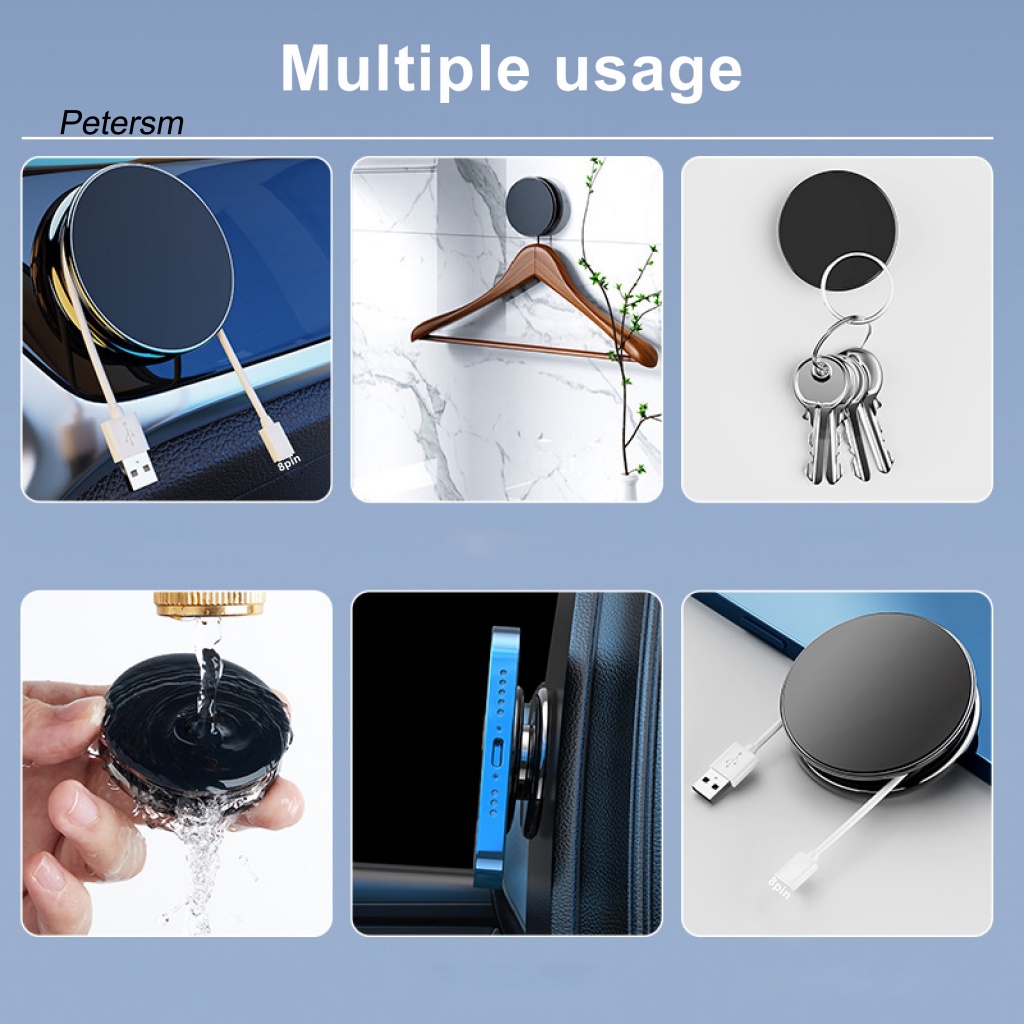 Multiple usage

Petersm

8pin

8pin