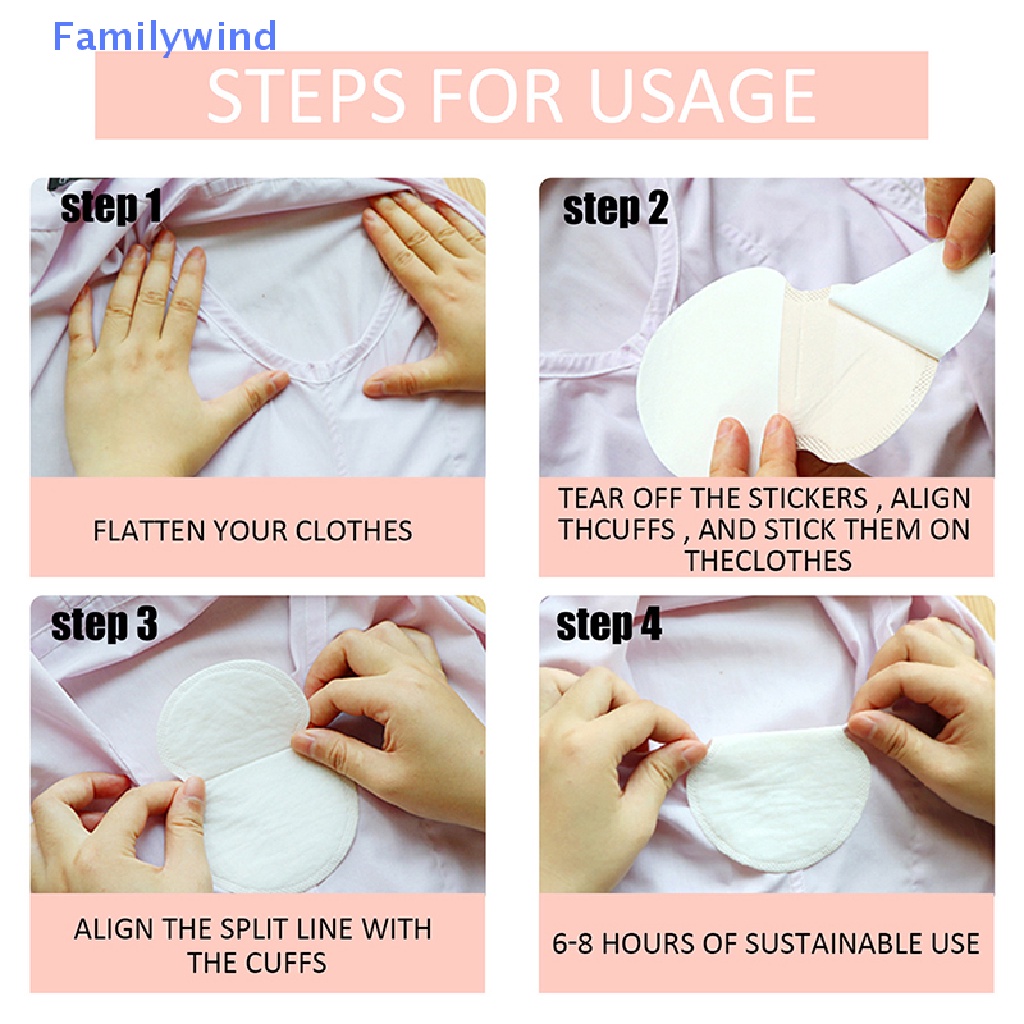 Familywind

STEPS FOR USAGE

step 1

FLATTEN YOUR CLOTHES

step 2

TEAR OFF THE STICKERS , ALIGN THCUFFS , AND STICK THEM ON THECLOTHES

step 3

ALIGN THE SPLIT LINE WITH THE CUFFS

step 4

6-8 HOURS OF SUSTAINABLE USE