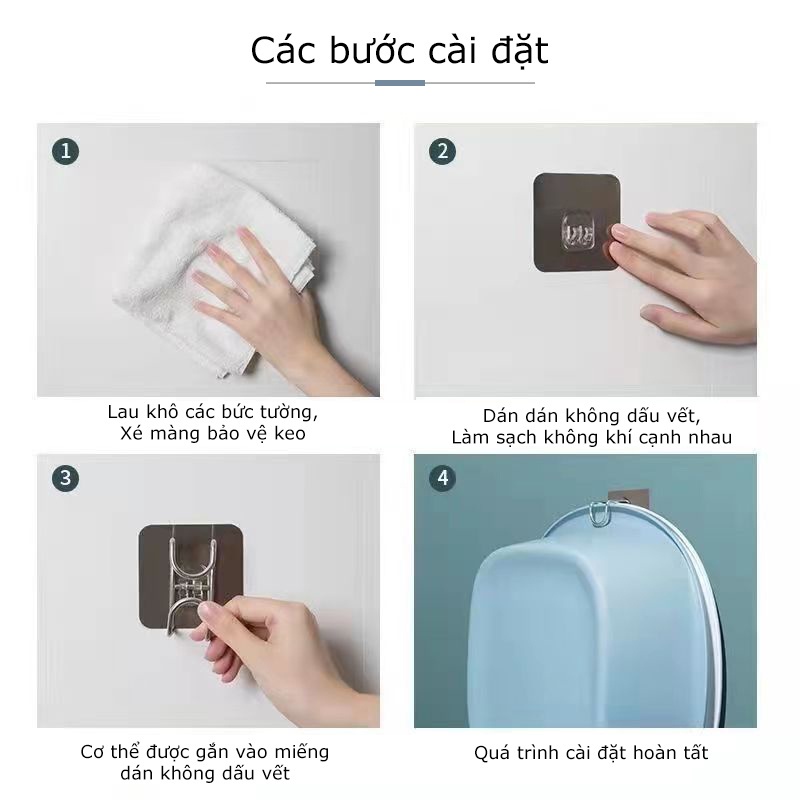 Các bước cài đặt

1

Lau khô các bức tường,
Xé màng bảo vệ keo

2

Dán dán không dấu vết,
Làm sạch không khí cạnh nhau

3

Cơ thể được gắn vào miếng dán không dấu vết

4

Quá trình cài đặt hoàn tất