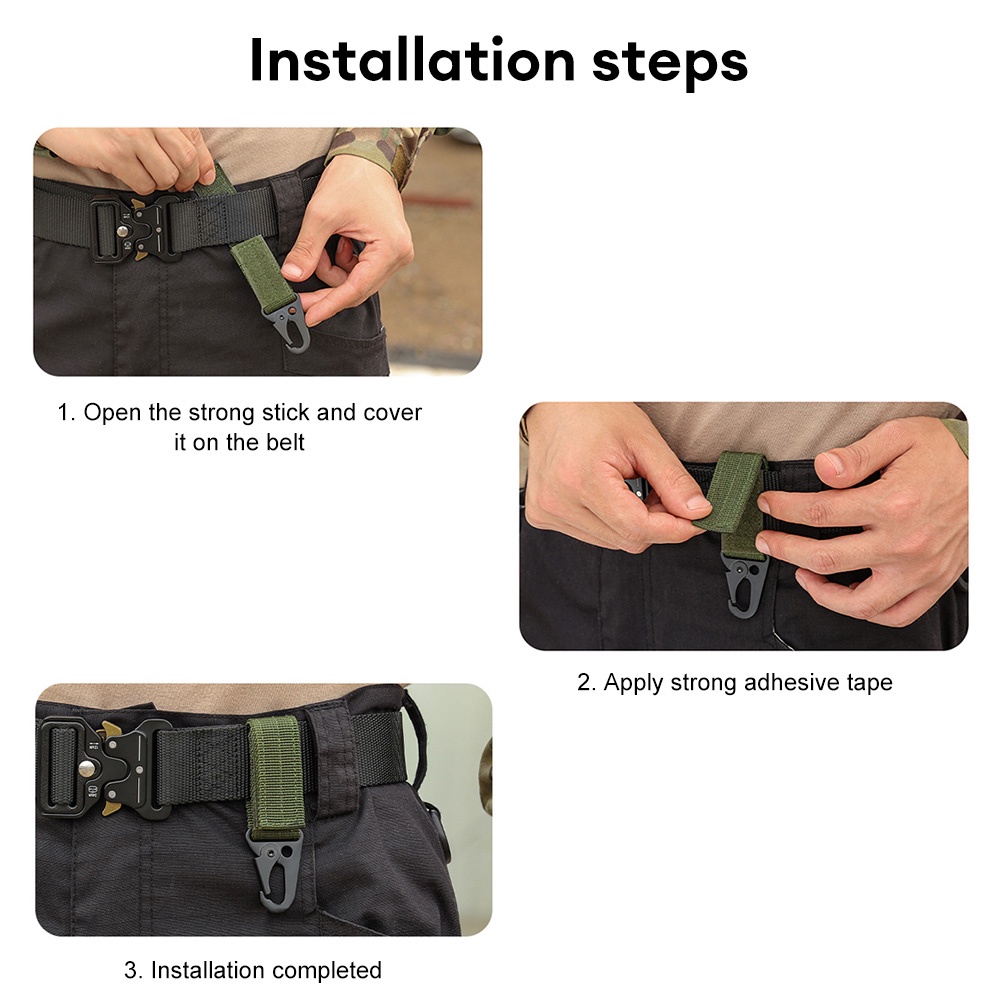 Installation steps

1. Open the strong stick and cover it on the belt

2. Apply strong adhesive tape

3. Installation completed