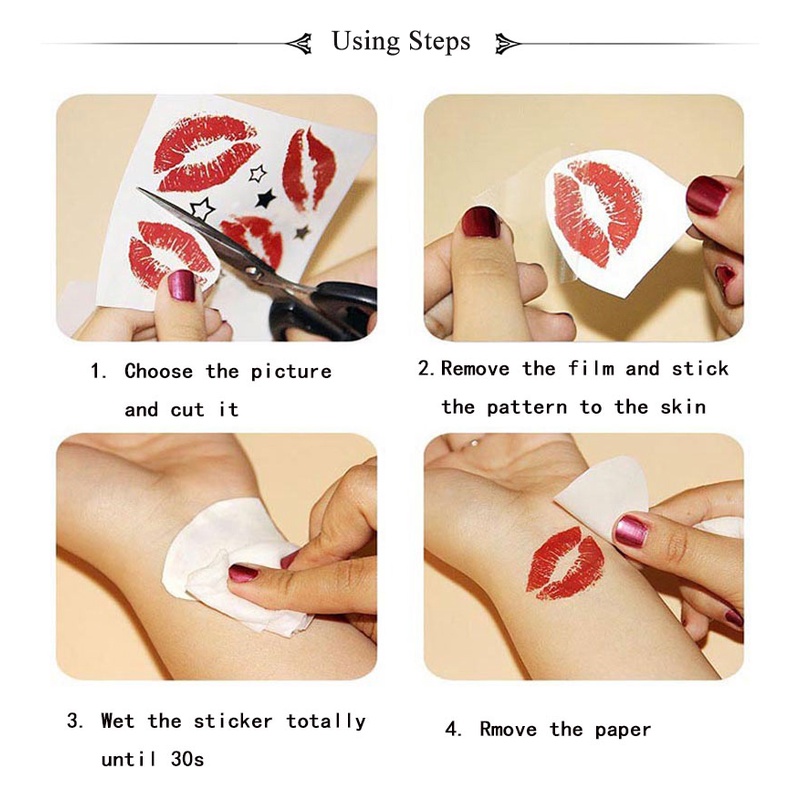 Using Steps

1. Choose the picture and cut it

2. Remove the film and stick the pattern to the skin

3. Wet the sticker totally until 30s

4. Rmove the paper