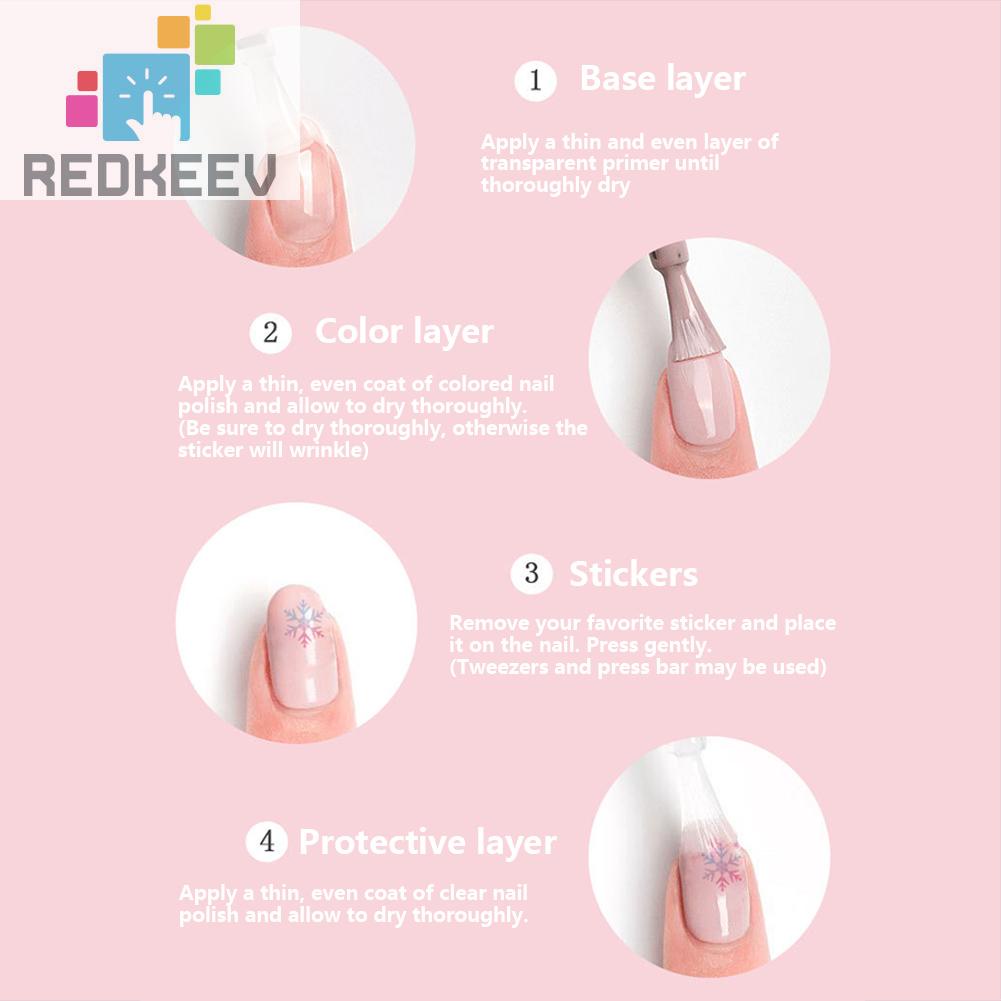 REDKEEV

1 Base layer

Apply a thin and even layer of transparent primer until thoroughly dry

2 Color layer

Apply a thin, even coat of colored nail polish and allow to dry thoroughly.
(Be sure to dry thoroughly, otherwise the sticker will wrinkle)

3 Stickers

Remove your favorite sticker and place it on the nail. Press gently.
(Tweezers and press bar may be used)

4 Protective layer

Apply a thin, even coat of clear nail polish and allow to dry thoroughly.