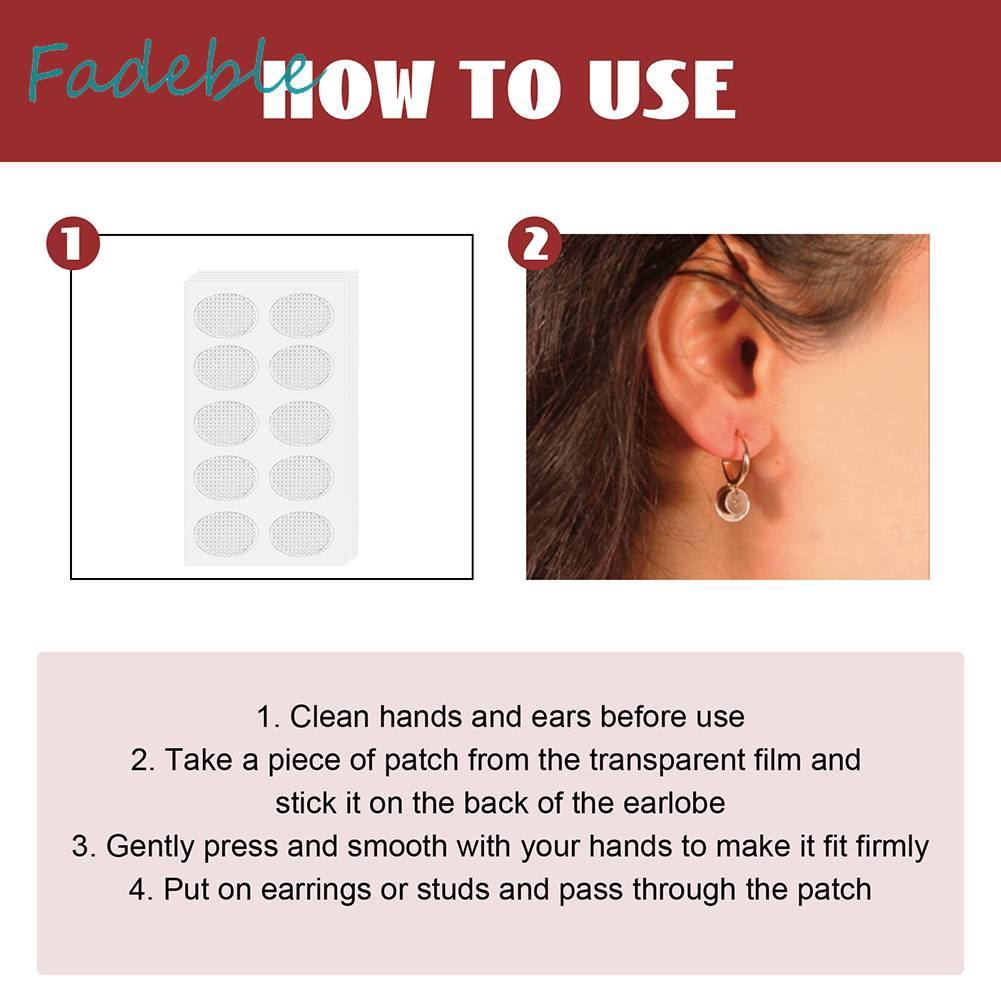 Fadeble HOW TO USE

1

2

1. Clean hands and ears before use
2. Take a piece of patch from the transparent film and stick it on the back of the earlobe
3. Gently press and smooth with your hands to make it fit firmly
4. Put on earrings or studs and pass through the patch