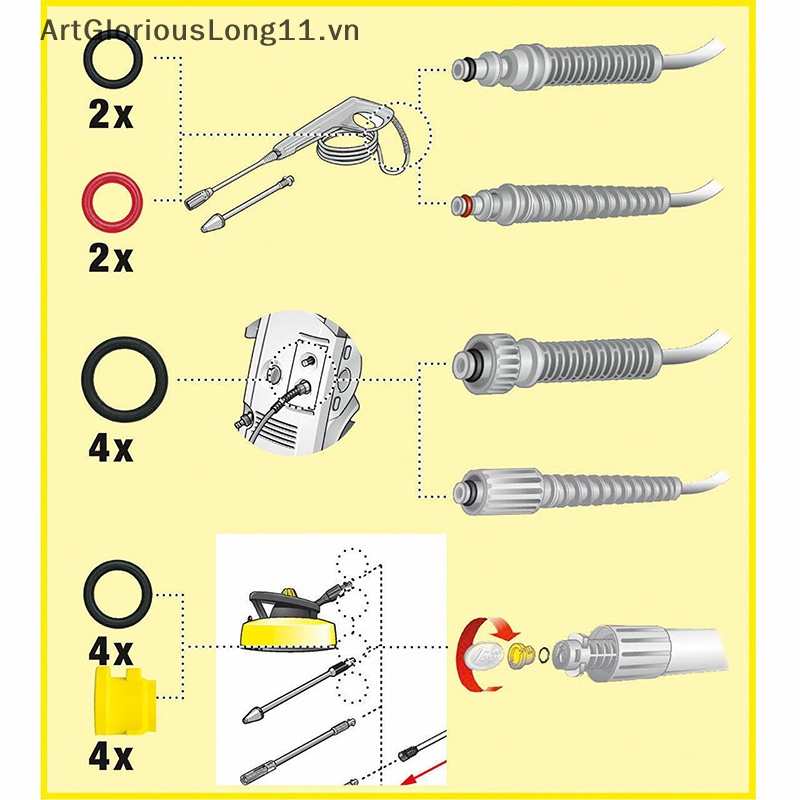 ArtGloriousLong11.vn

2x

2x

4x

4x

4x