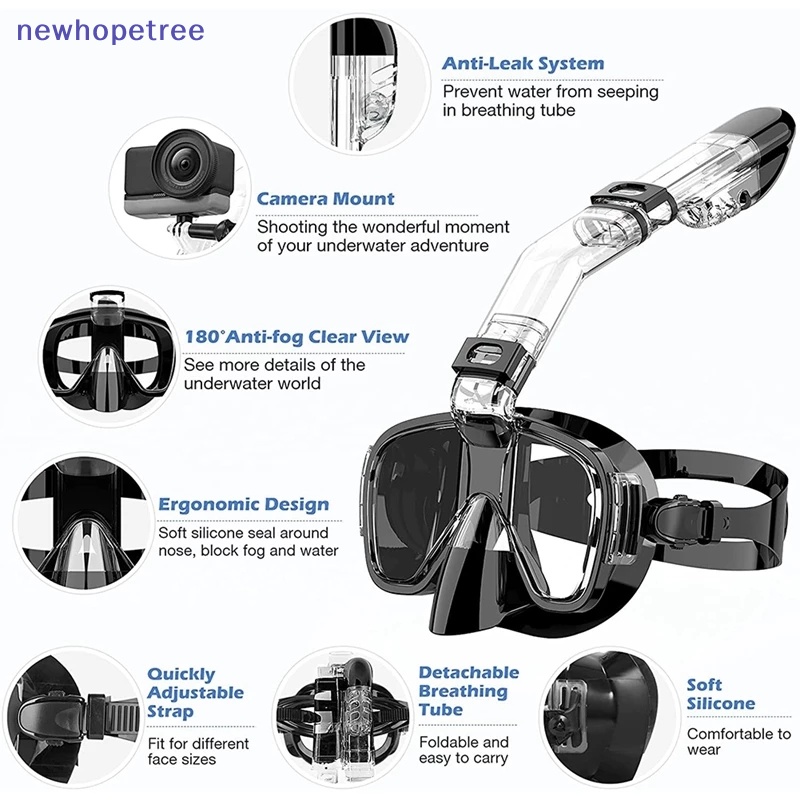 newhopetree

Anti-Leak System
Prevent water from seeping in breathing tube

Camera Mount
Shooting the wonderful moment of your underwater adventure

180°Anti-fog Clear View
See more details of the underwater world

Ergonomic Design
Soft silicone seal around nose, block fog and water

Quickly Adjustable Strap
Fit for different face sizes

Detachable Breathing Tube
Foldable and easy to carry

Soft Silicone
Comfortable to wear