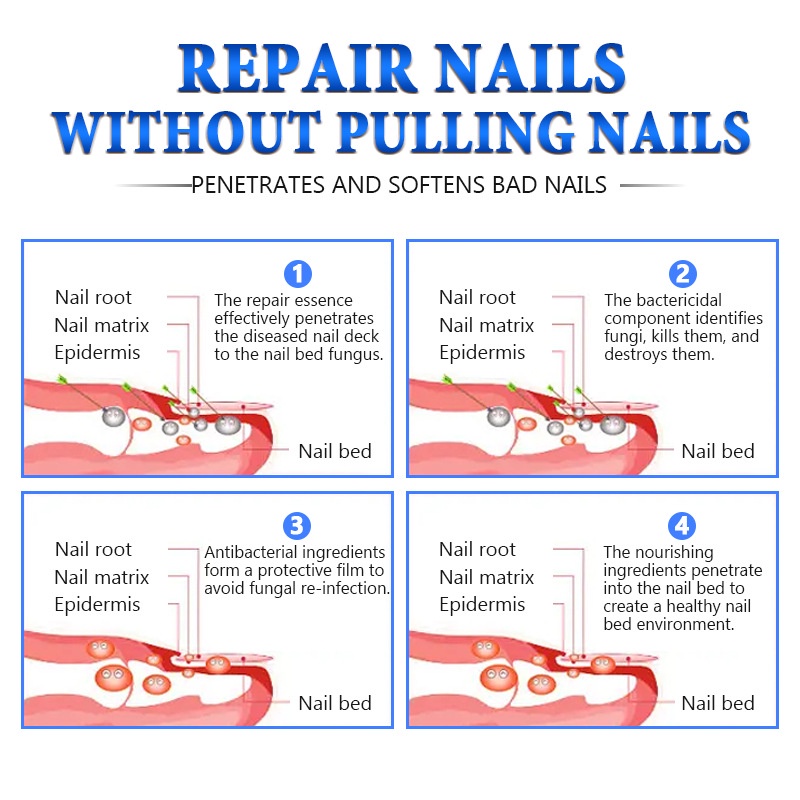 REPAIR NAILS WITHOUT PULLING NAILS

PENETRATES AND SOFTENS BAD NAILS

1

Nail root
Nail matrix
Epidermis

The repair essence effectively penetrates the diseased nail deck to the nail bed fungus.

Nail bed

2

Nail root
Nail matrix
Epidermis

The bactericidal component identifies fungi, kills them, and destroys them.

Nail bed

3

Nail root
Nail matrix
Epidermis

Antibacterial ingredients form a protective film to avoid fungal re-infection.

Nail bed

4

Nail root
Nail matrix
Epidermis

The nourishing ingredients penetrate into the nail bed to create a healthy nail bed environment.

Nail bed