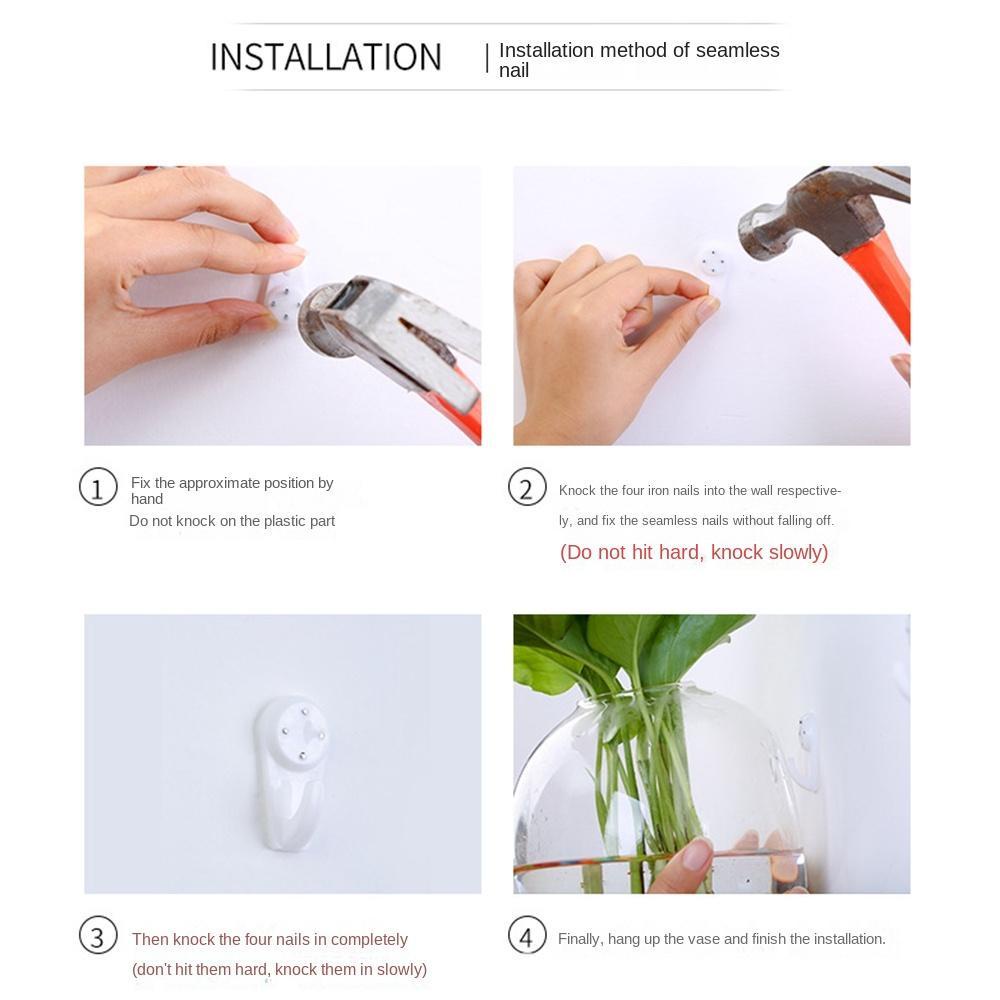 INSTALLATION | Installation method of seamless nail

1 Fix the approximate position by hand
Do not knock on the plastic part

2 Knock the four iron nails into the wall respectively, and fix the seamless nails without falling off.
(Do not hit hard, knock slowly)

3 Then knock the four nails in completely
(don't hit them hard, knock them in slowly)

4 Finally, hang up the vase and finish the installation.