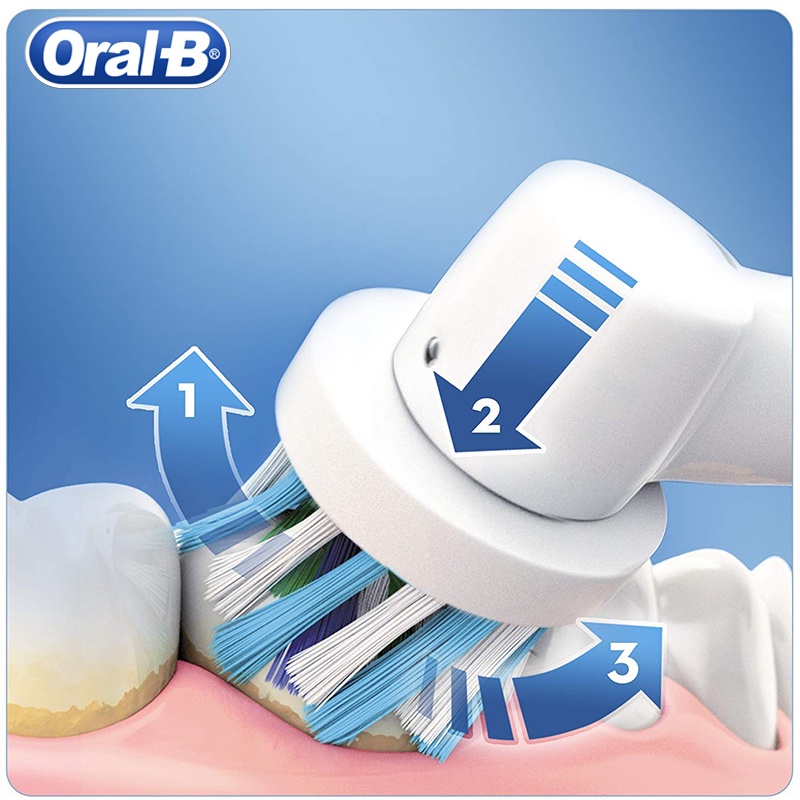 Oral-B®

1

2

3