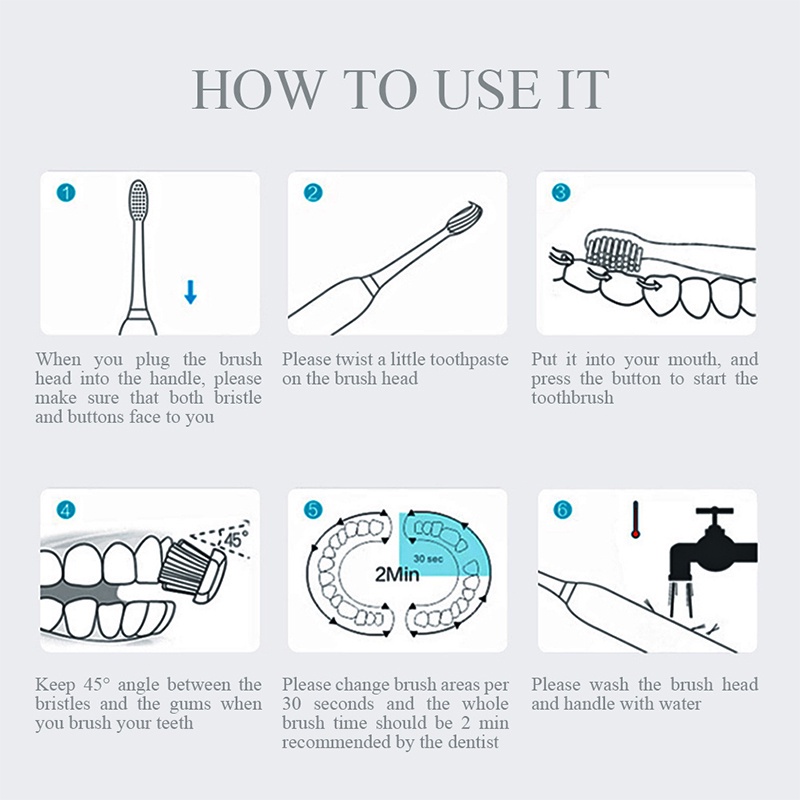 HOW TO USE IT

1

When you plug the brush head into the handle, please make sure that both bristle and buttons face to you

2

Please twist a little toothpaste on the brush head

3

Put it into your mouth, and press the button to start the toothbrush

4

45°

Keep 45° angle between the bristles and the gums when you brush your teeth

5

30 sec

2Min

Please change brush areas per 30 seconds and the whole brush time should be 2 min recommended by the dentist

6

Please wash the brush head and handle with water