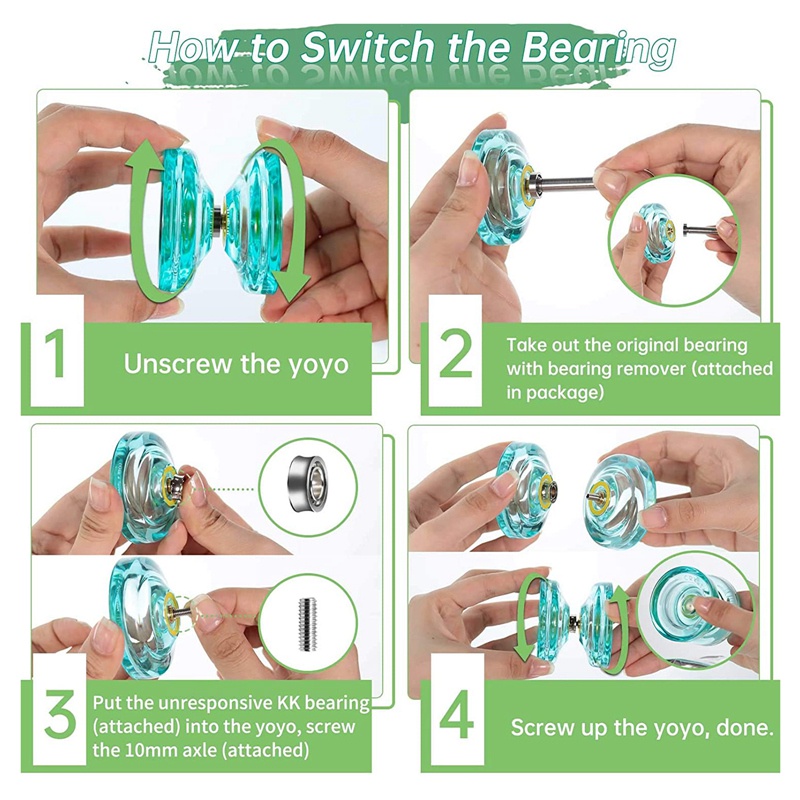 How to Switch the Bearing

1
Unscrew the yoyo

2
Take out the original bearing with bearing remover (attached in package)

3
Put the unresponsive KK bearing (attached) into the yoyo, screw the 10mm axle (attached)

4
Screw up the yoyo, done.