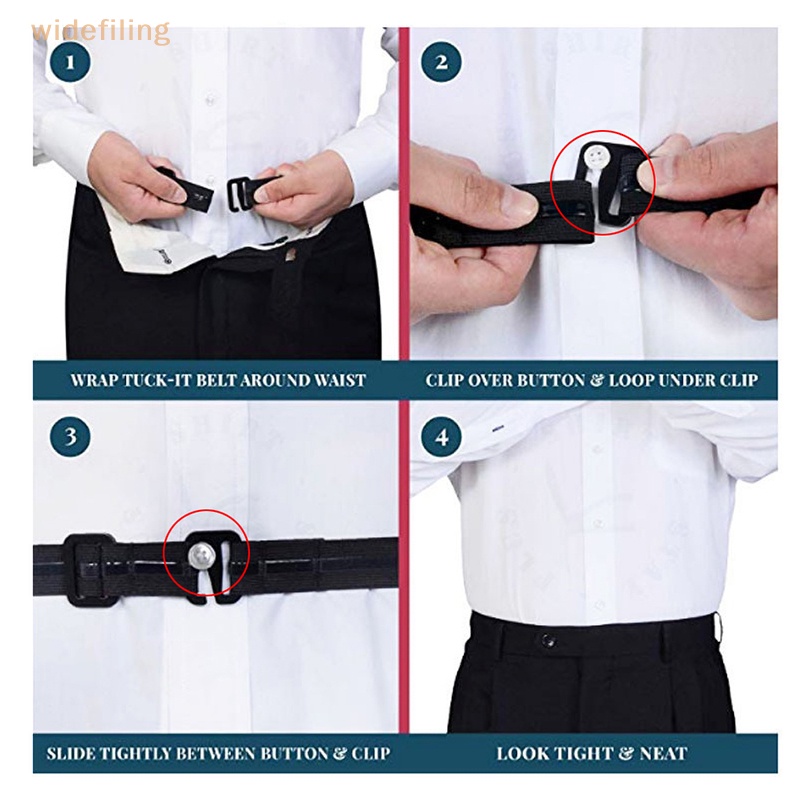 widefiling

1

WRAP TUCK-IT BELT AROUND WAIST

2

CLIP OVER BUTTON & LOOP UNDER CLIP

3

SLIDE TIGHTLY BETWEEN BUTTON & CLIP

4

LOOK TIGHT & NEAT