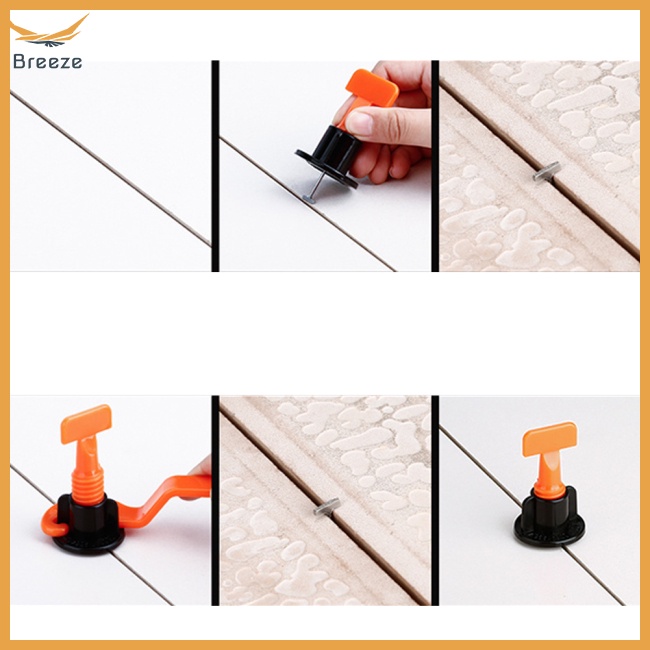 Breeze