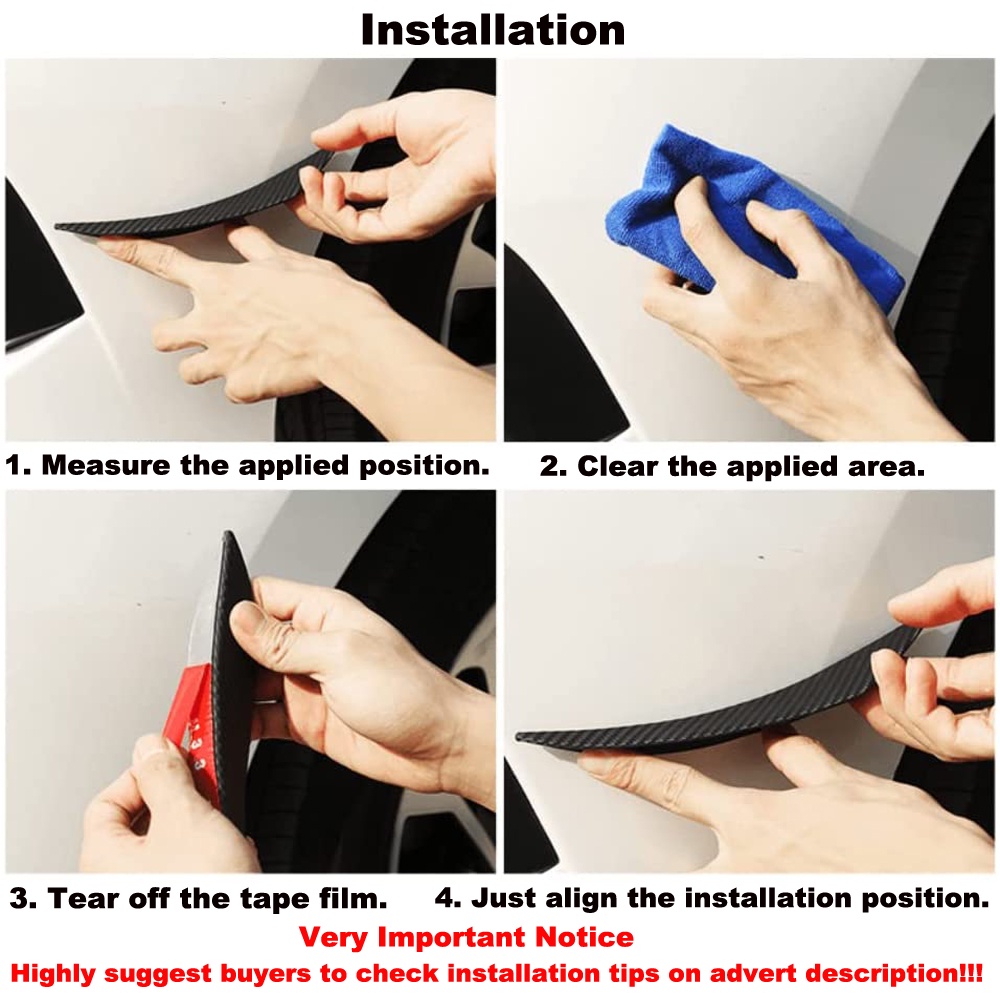 Installation

1. Measure the applied position.

2. Clear the applied area.

3. Tear off the tape film.

4. Just align the installation position.

Very Important Notice
Highly suggest buyers to check installation tips on advert description!!!