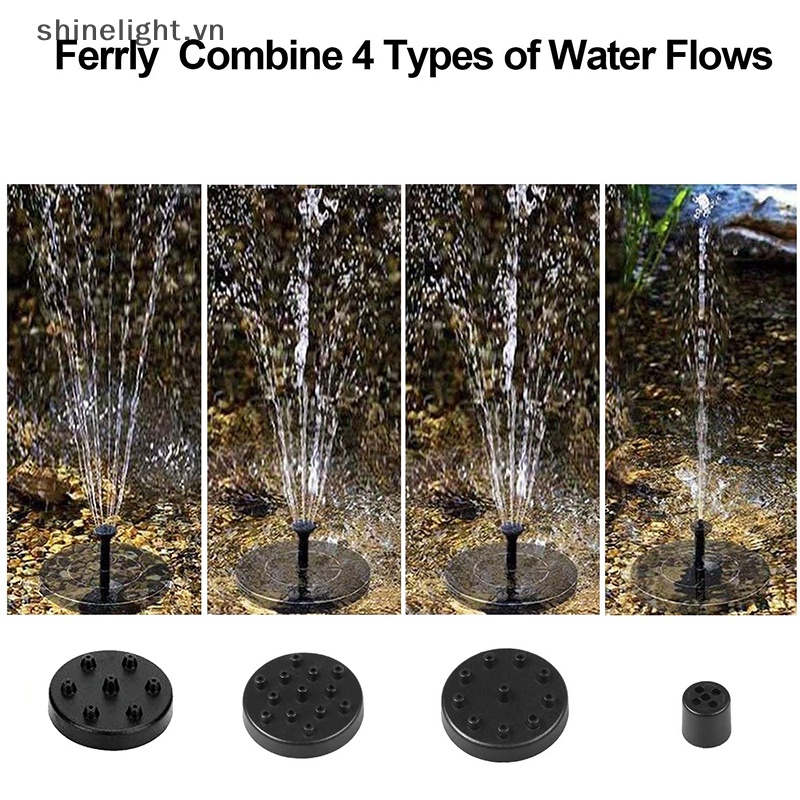 shinelight.vn
Ferrly Combine 4 Types of Water Flows