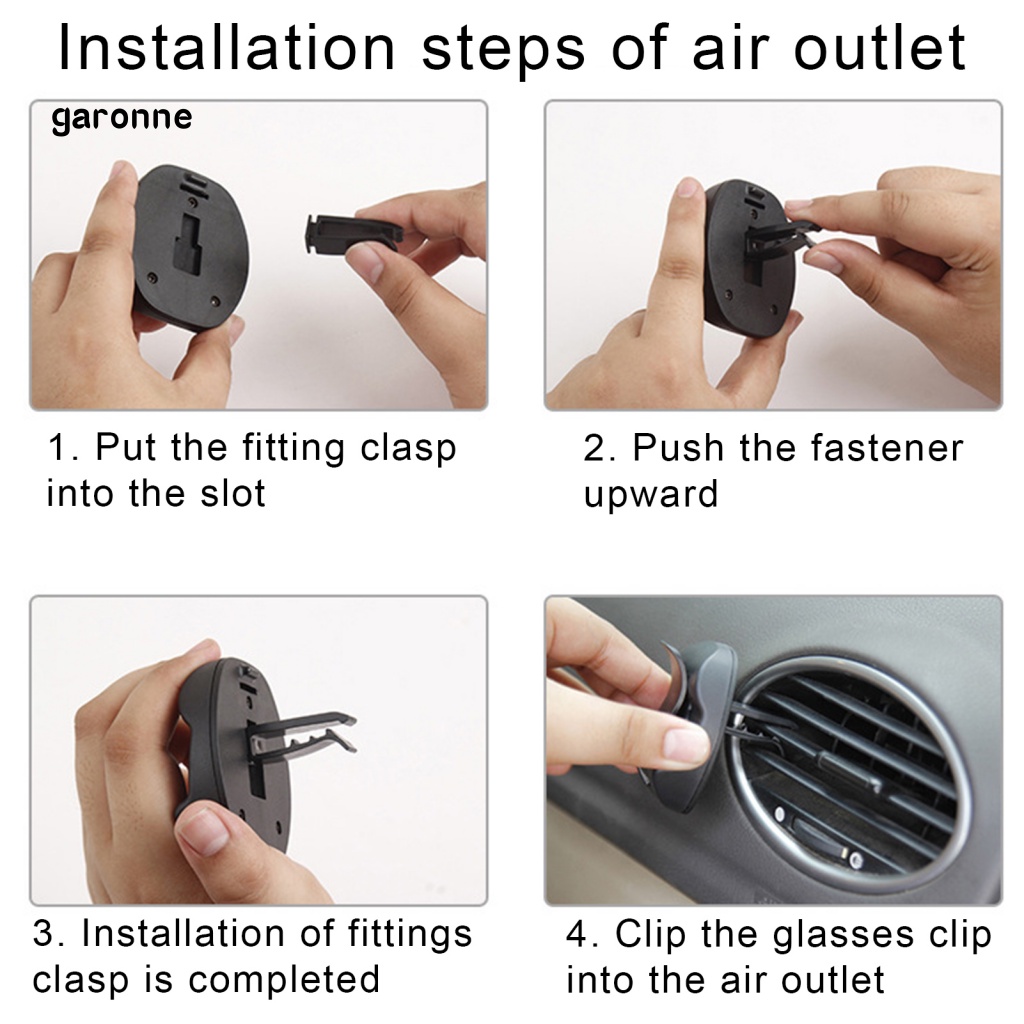 Installation steps of air outlet

garonne

1. Put the fitting clasp into the slot

2. Push the fastener upward

3. Installation of fittings clasp is completed

4. Clip the glasses clip into the air outlet