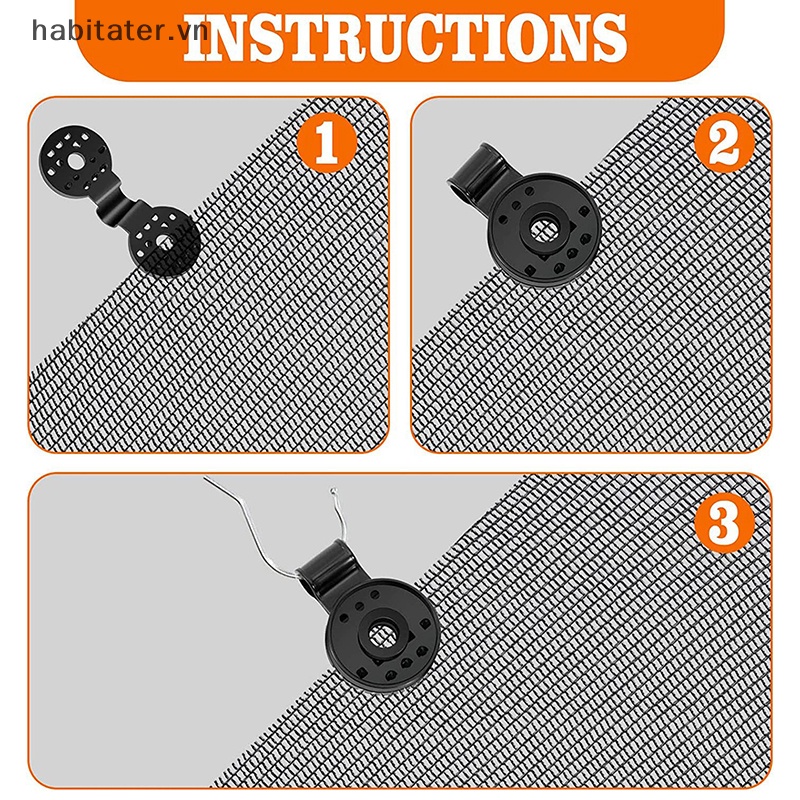 habitater.vn
INSTRUCTIONS
1
2
3