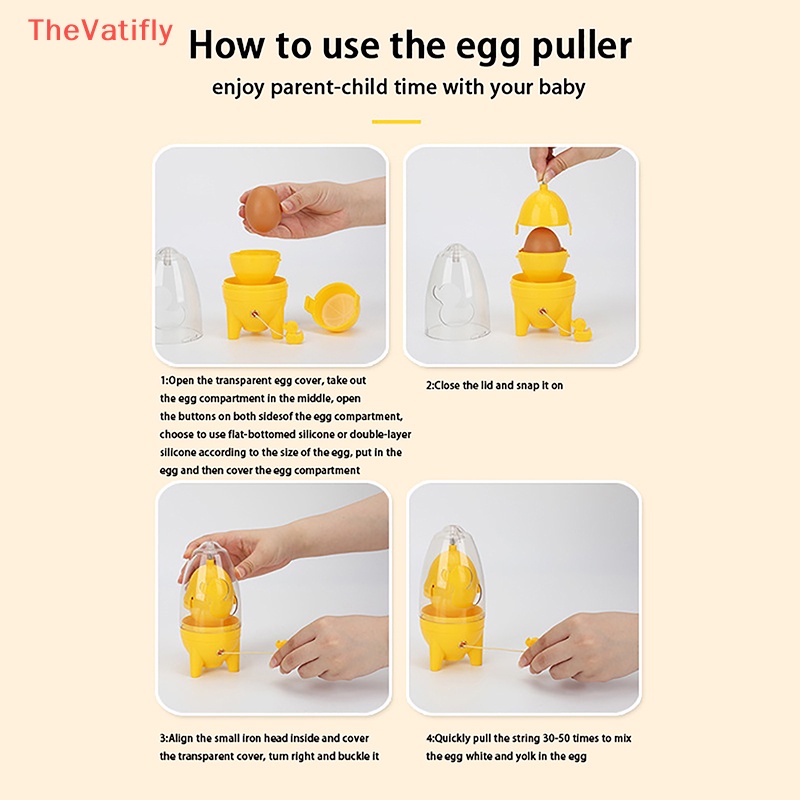 TheVatifly

How to use the egg puller

enjoy parent-child time with your baby

1:Open the transparent egg cover, take out the egg compartment in the middle, open the buttons on both sidesof the egg compartment, choose to use flat-bottomed silicone or double-layer silicone according to the size of the egg, put in the egg and then cover the egg compartment

2:Close the lid and snap it on

3:Align the small iron head inside and cover the transparent cover, turn right and buckle it

4:Quickly pull the string 30-50 times to mix the egg white and yolk in the egg