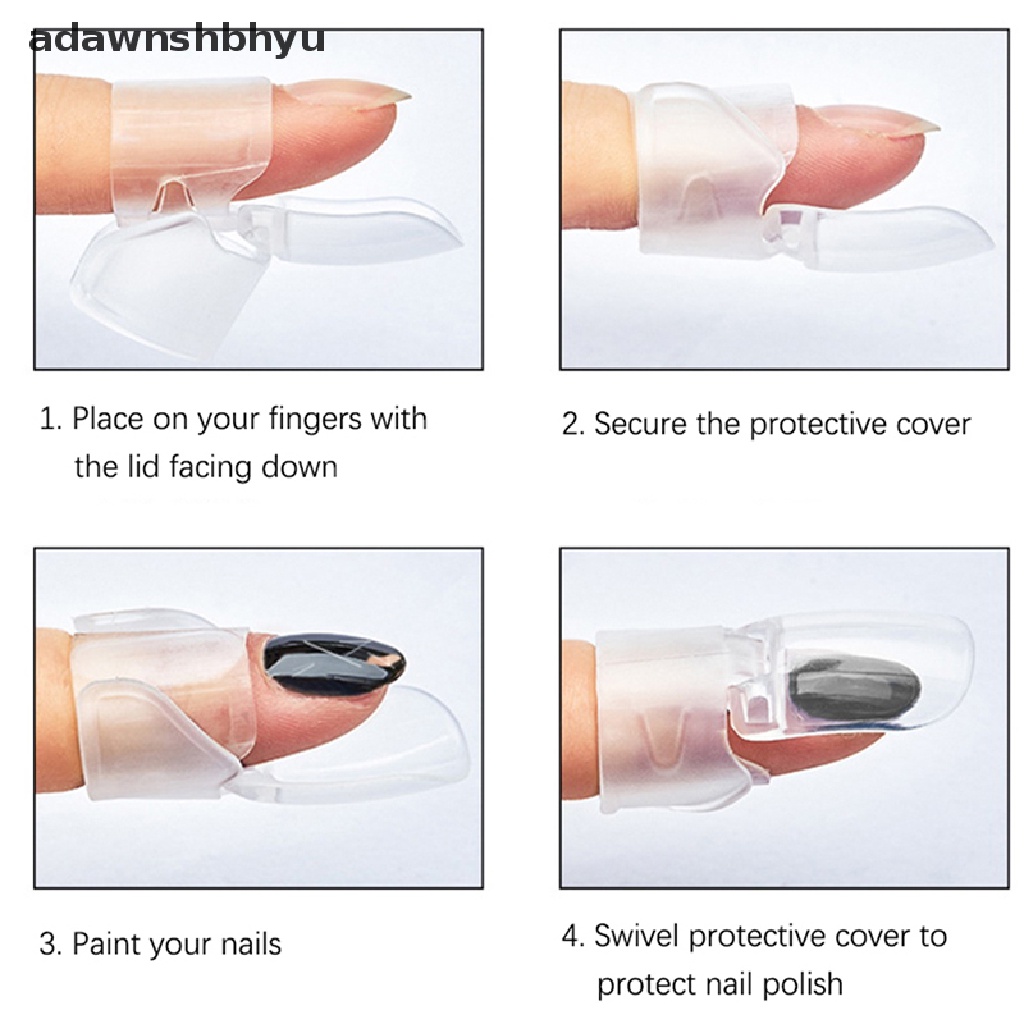 adawnshbhyu

1. Place on your fingers with the lid facing down

2. Secure the protective cover

3. Paint your nails

4. Swivel protective cover to protect nail polish