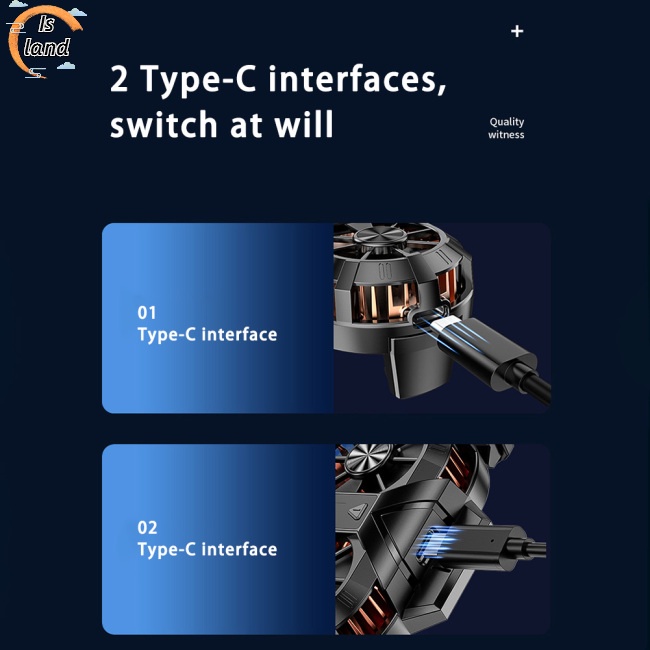 Is land

+

2 Type-C interfaces, switch at will

Quality witness

01
Type-C interface

02
Type-C interface