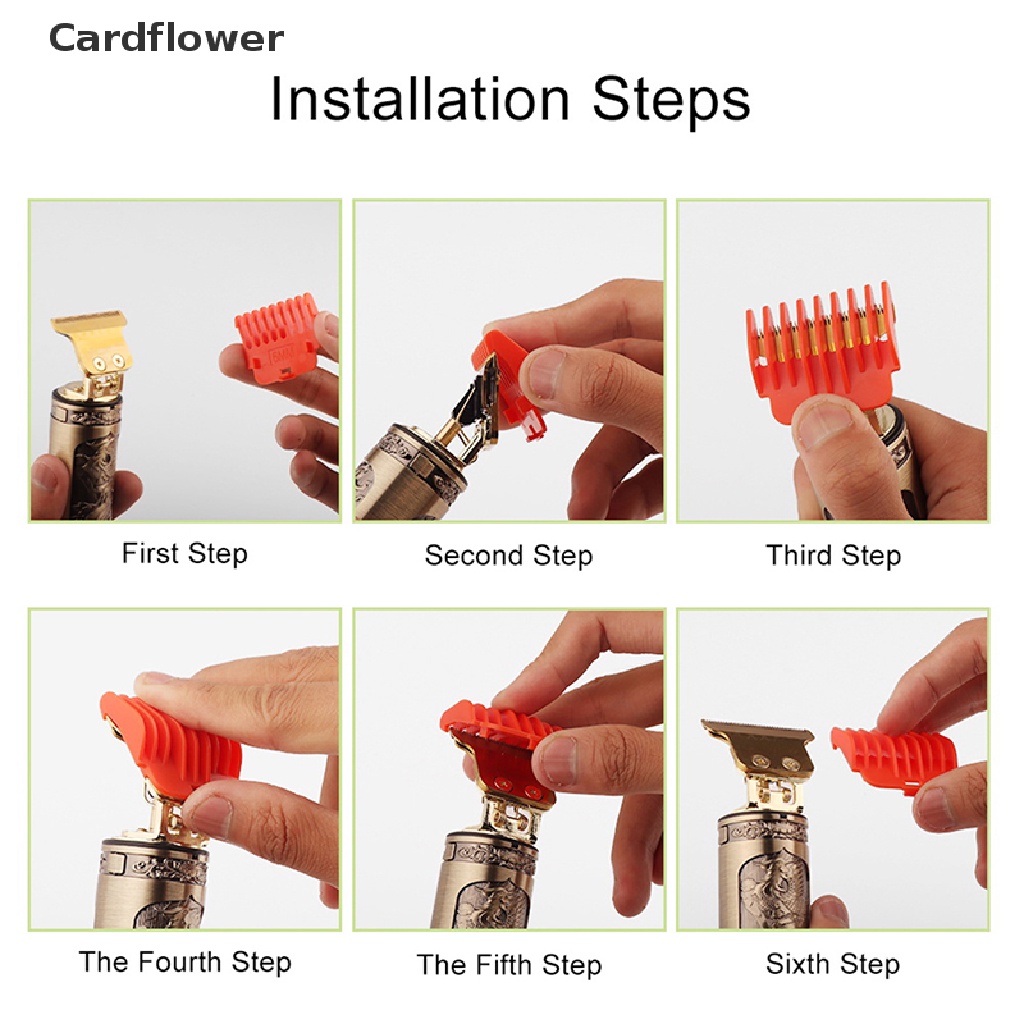 Cardflower

Installation Steps

First Step

Second Step

Third Step

The Fourth Step

The Fifth Step

Sixth Step