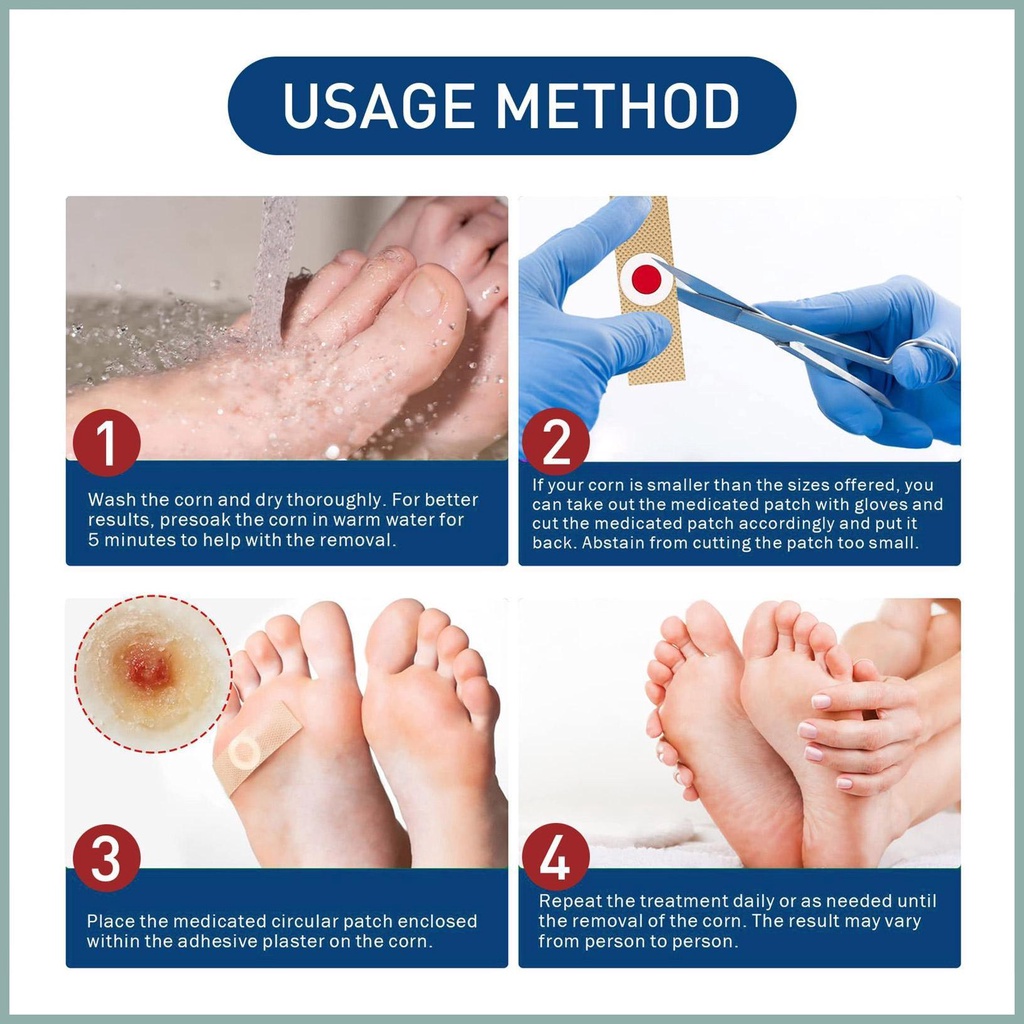 USAGE METHOD

1

Wash the corn and dry thoroughly. For better results, presoak the corn in warm water for 5 minutes to help with the removal.

2

If your corn is smaller than the sizes offered, you can take out the medicated patch with gloves and cut the medicated patch accordingly and put it back. Abstain from cutting the patch too small.

3

Place the medicated circular patch enclosed within the adhesive plaster on the corn.

4

Repeat the treatment daily or as needed until the removal of the corn. The result may vary from person to person.