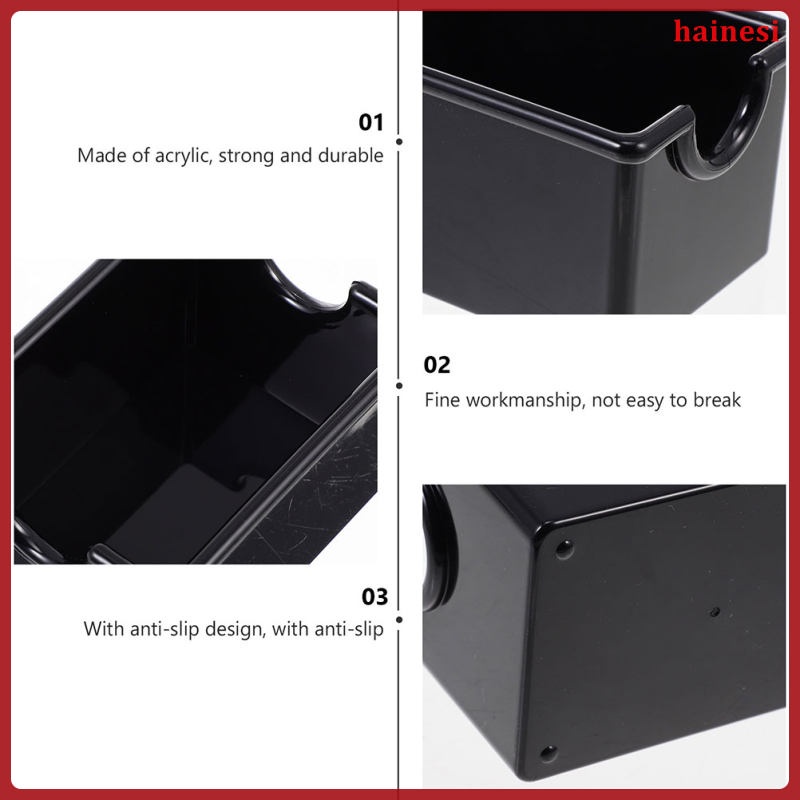 hainesi

01
Made of acrylic, strong and durable

02
Fine workmanship, not easy to break

03
With anti-slip design, with anti-slip