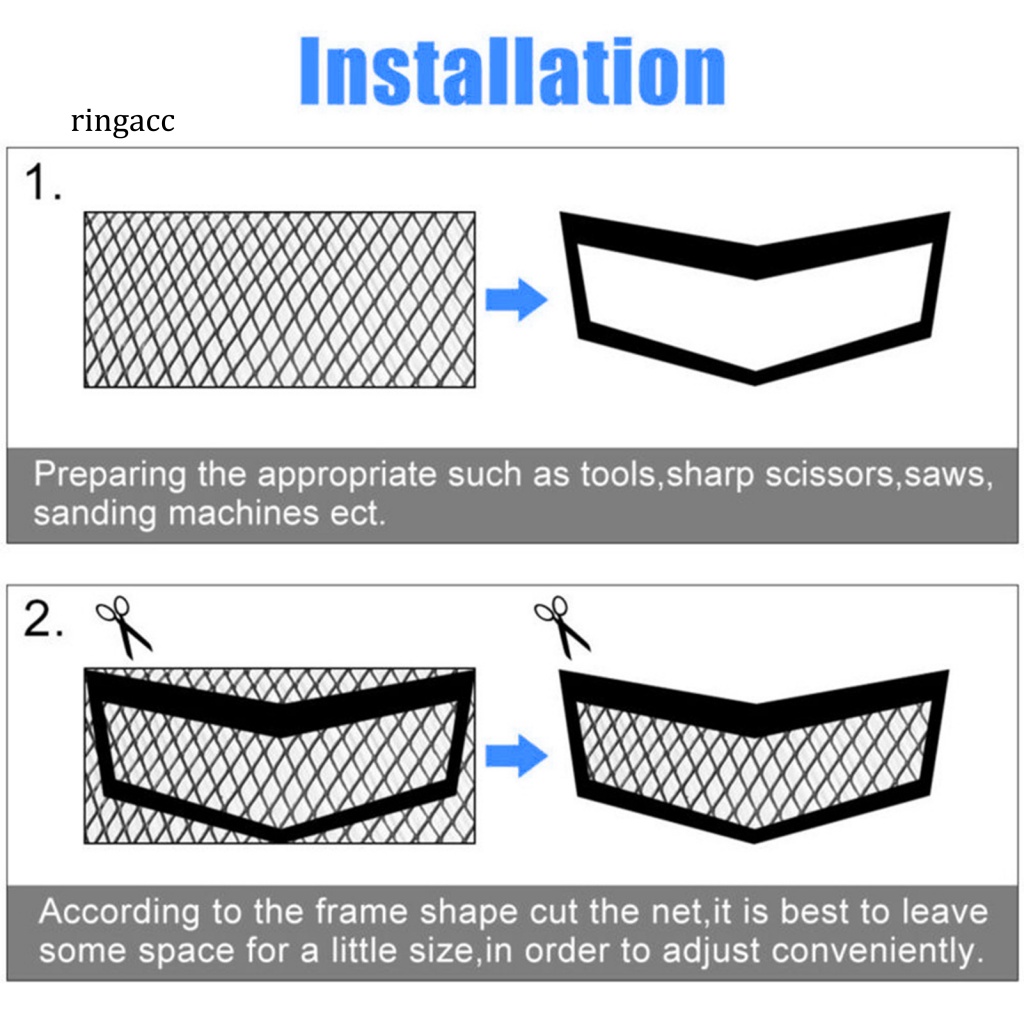 Installation

ringacc

1.

Preparing the appropriate such as tools,sharp scissors,saws, sanding machines ect.

2.

According to the frame shape cut the net,it is best to leave some space for a little size,in order to adjust conveniently.